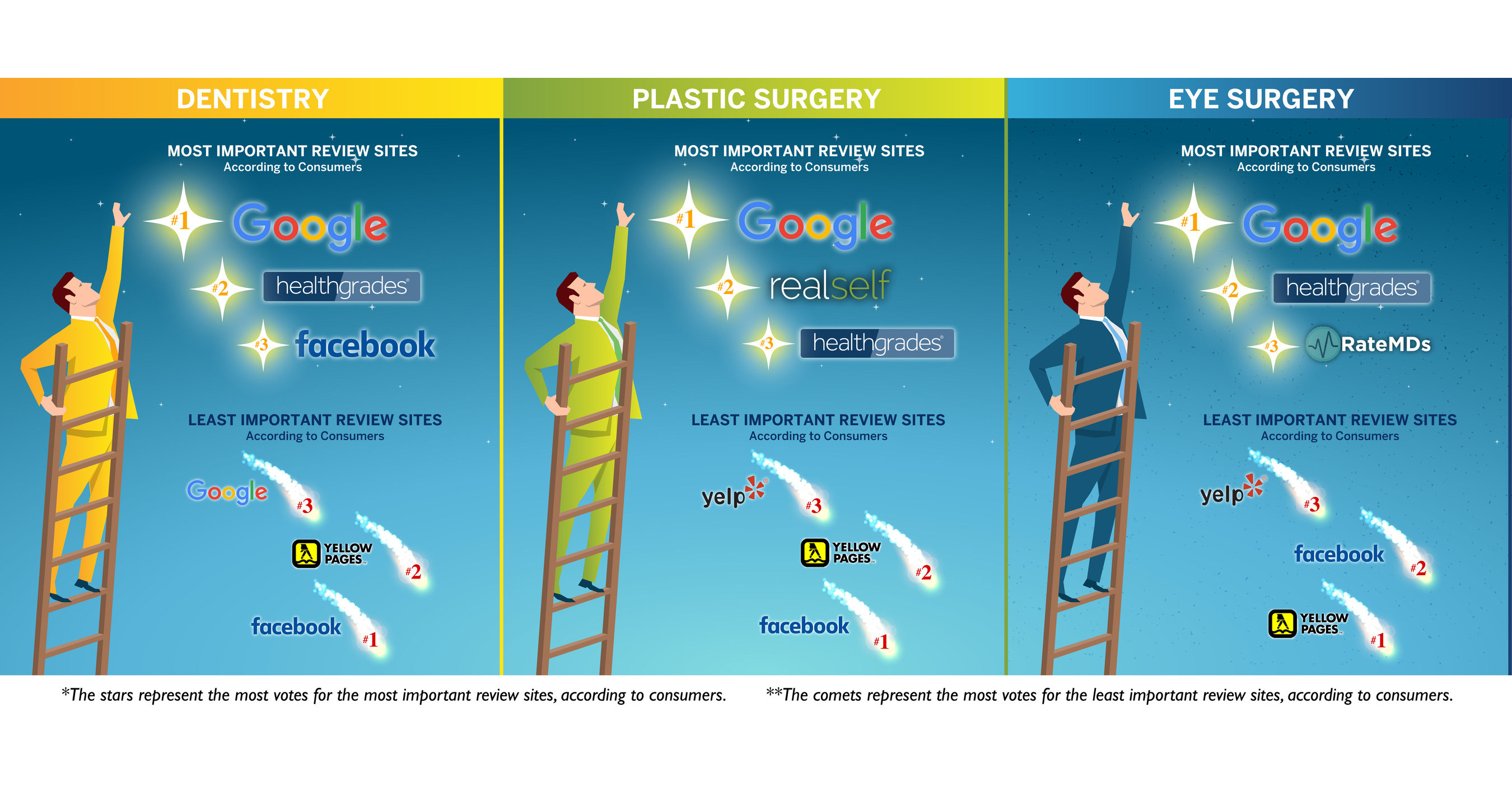 DENTISTRY

MOST IMPORTANT REVIEW SITES
According to Consumers

#1 Google
#2 healthgrades
#3 facebook

LEAST IMPORTANT REVIEW SITES
According to Consumers

Google #3
YELLOW PAGES #2
facebook #1

PLASTIC SURGERY

MOST IMPORTANT REVIEW SITES
According to Consumers

#1 Google
#2 realself
#3 healthgrades

LEAST IMPORTANT REVIEW SITES
According to Consumers

yelp #3
YELLOW PAGES #2
facebook #1

EYE SURGERY

MOST IMPORTANT REVIEW SITES
According to Consumers

#1 Google
#2 healthgrades
#3 RateMDs

LEAST IMPORTANT REVIEW SITES
According to Consumers

yelp #3
facebook #2
YELLOW PAGES #1

*The stars represent the most votes for the most important review sites, according to consumers.

**The comets represent the most votes for the least important review sites, according to consumers.