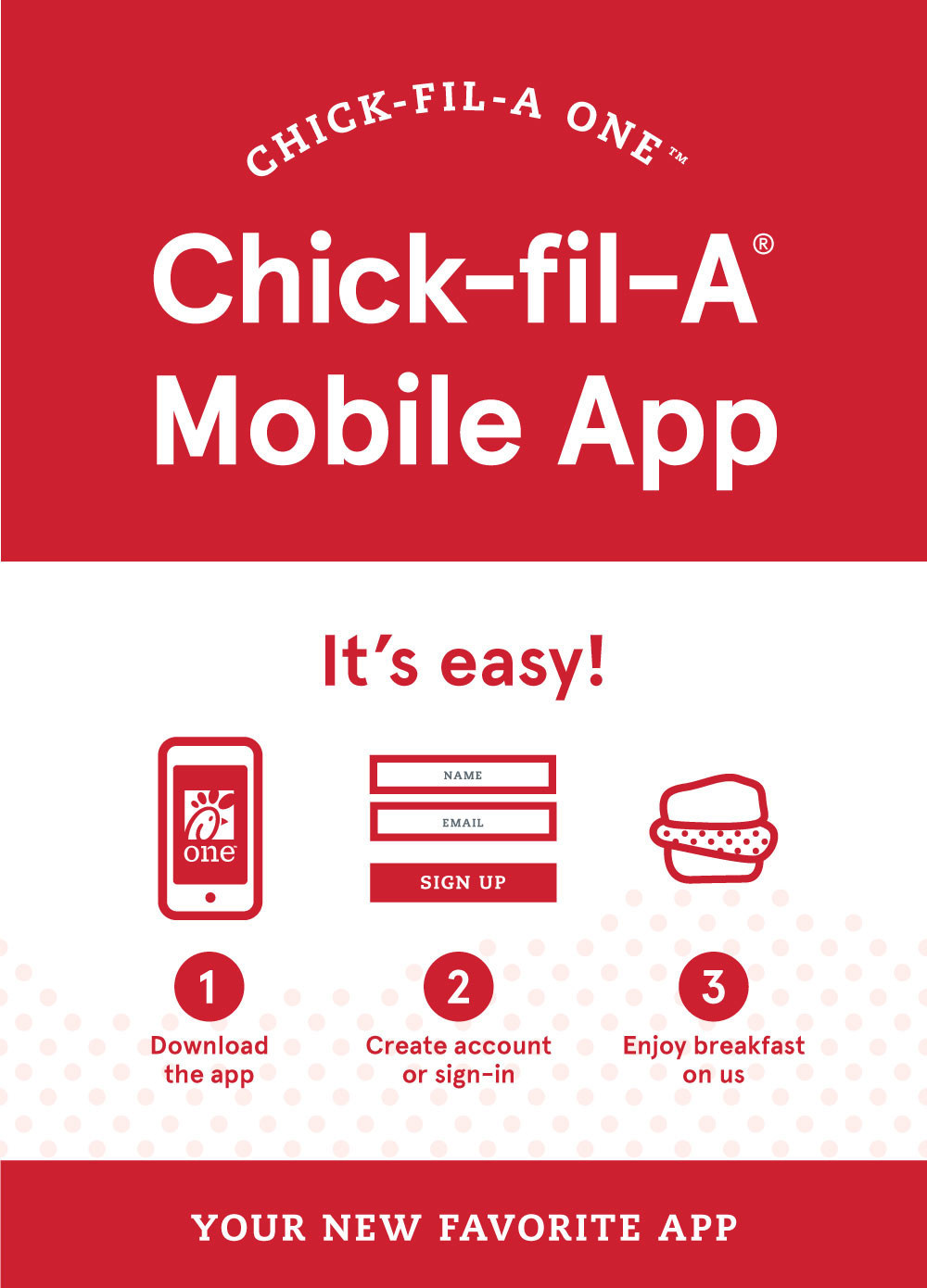 CHICK-FIL-A ONE™

Chick-fil-A®
Mobile App

It's easy!

one

NAME

EMAIL

SIGN UP

1
Download the app

2
Create account or sign-in

3
Enjoy breakfast on us

YOUR NEW FAVORITE APP