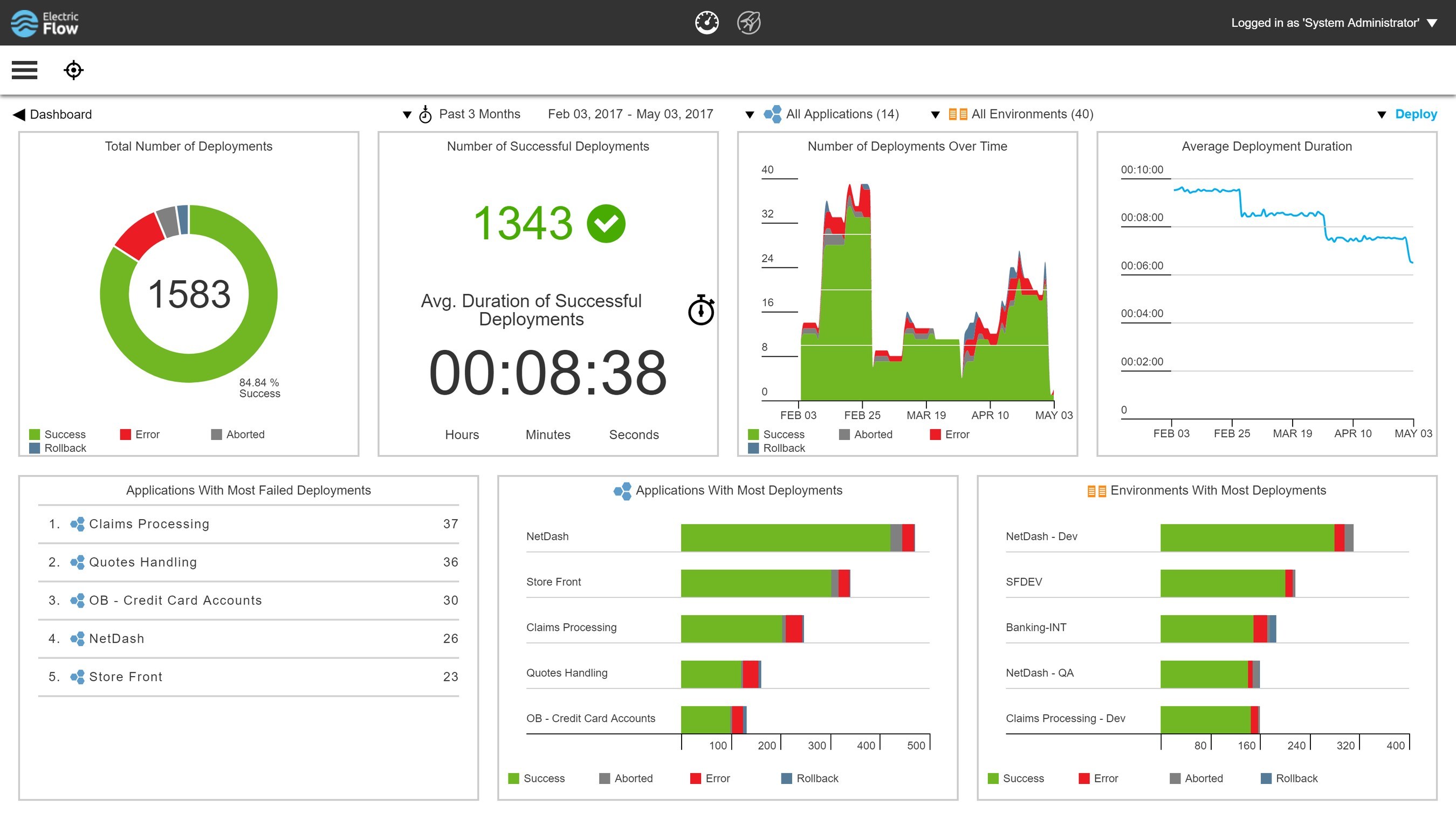 Electric Flow

Logged in as 'System Administrator'

Dashboard

Past 3 Months Feb 03, 2017 - May 03, 2017

All Applications (14)

All Environments (40)

Deploy

Total Number of Deployments

1583

84.84 % Success

Success Error Aborted Rollback

Number of Successful Deployments

1343

Avg. Duration of Successful Deployments

00:08:38

Hours Minutes Seconds

Number of Deployments Over Time

40
32
24
16
8
0

FEB 03 FEB 25 MAR 19 APR 10 MAY 03

Success Aborted Error Rollback

Average Deployment Duration

00:10:00
00:08:00
00:06:00
00:04:00
00:02:00
0

FEB 03 FEB 25 MAR 19 APR 10 MAY 03

Applications With Most Failed Deployments

| 1. | Claims Processing | 37 |
|---|---|---|
| 2. | Quotes Handling | 36 |
| 3. | OB - Credit Card Accounts | 30 |
| 4. | NetDash | 26 |
| 5. | Store Front | 23 |

Applications With Most Deployments

NetDash
Store Front
Claims Processing
Quotes Handling
OB - Credit Card Accounts

100 200 300 400 500

Success Aborted Error Rollback

Environments With Most Deployments

NetDash - Dev
SFDEV
Banking-INT
NetDash - QA
Claims Processing - Dev

80 160 240 320 400

Success Error Aborted Rollback