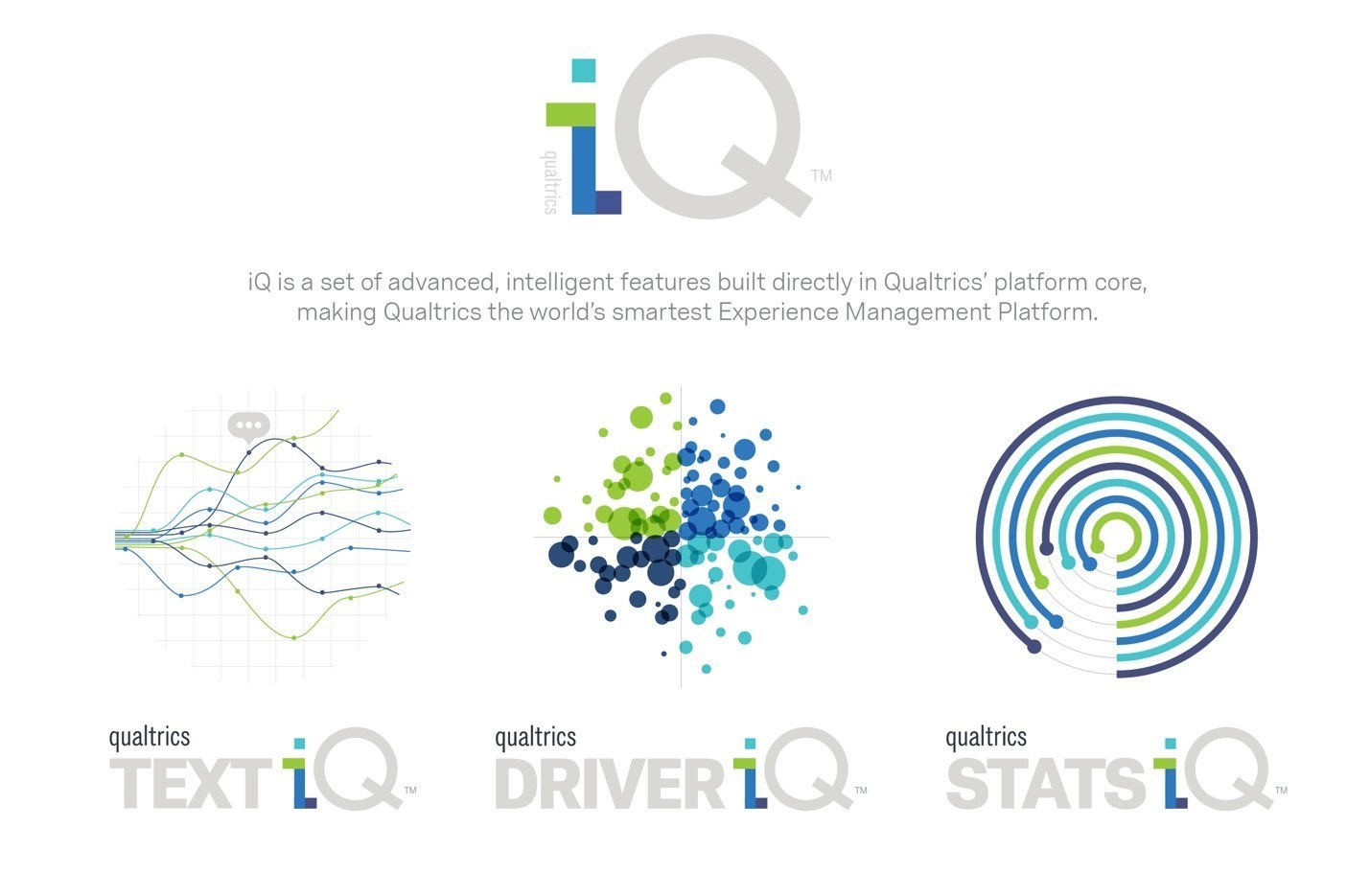 qualtrics iQ™

iQ is a set of advanced, intelligent features built directly in Qualtrics' platform core, making Qualtrics the world's smartest Experience Management Platform.

qualtrics TEXT iQ™

qualtrics DRIVER iQ™

qualtrics STATS iQ™