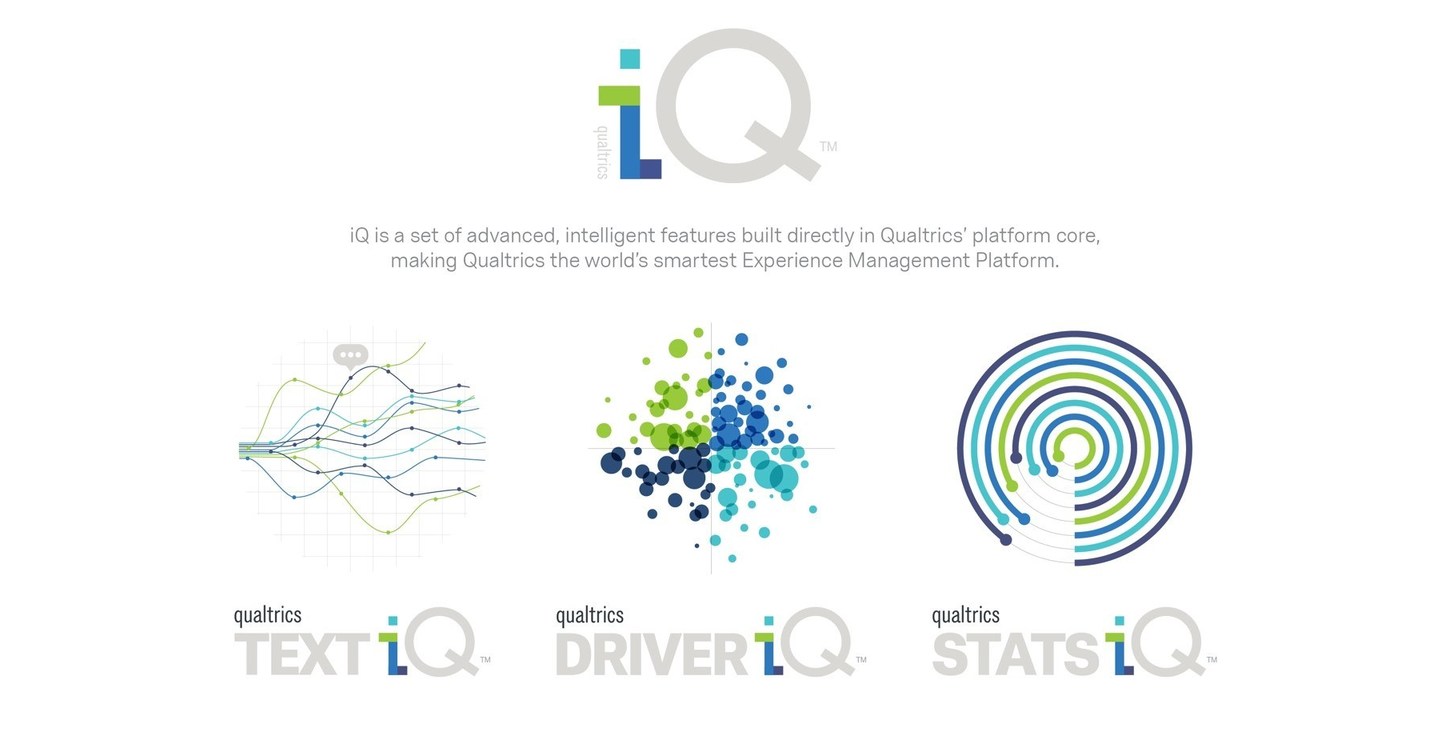 qualtrics iQ™

iQ is a set of advanced, intelligent features built directly in Qualtrics' platform core, making Qualtrics the world's smartest Experience Management Platform.

qualtrics TEXT iQ™

qualtrics DRIVER iQ™

qualtrics STATS iQ™