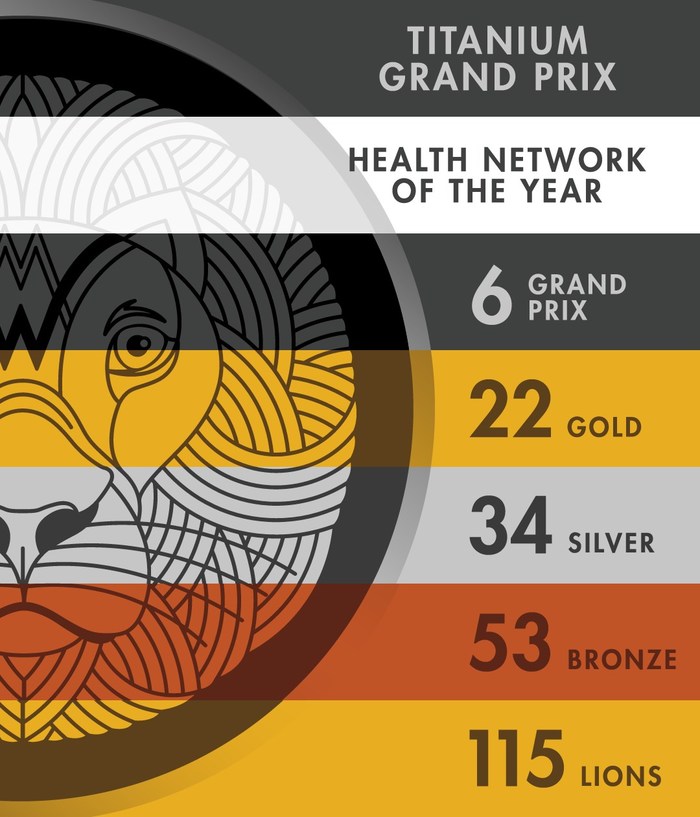 TITANIUM GRAND PRIX

HEALTH NETWORK OF THE YEAR

6 GRAND PRIX

22 GOLD

34 SILVER

53 BRONZE

115 LIONS