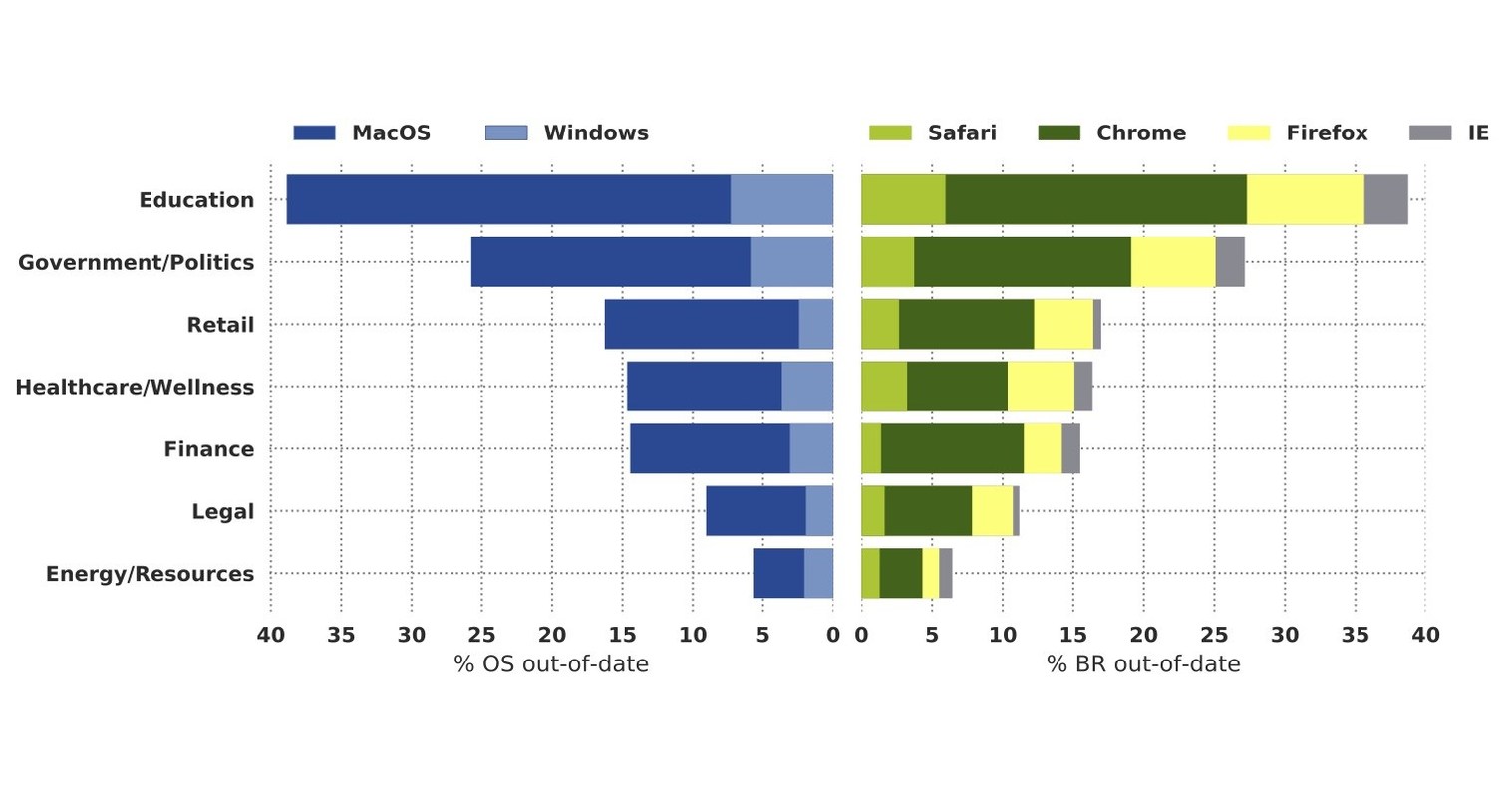 MacOS Windows

Safari Chrome Firefox IE

Education
Government/Politics
Retail
Healthcare/Wellness
Finance
Legal
Energy/Resources

40 35 30 25 20 15 10 5 0
% OS out-of-date

0 5 10 15 20 25 30 35 40
% BR out-of-date