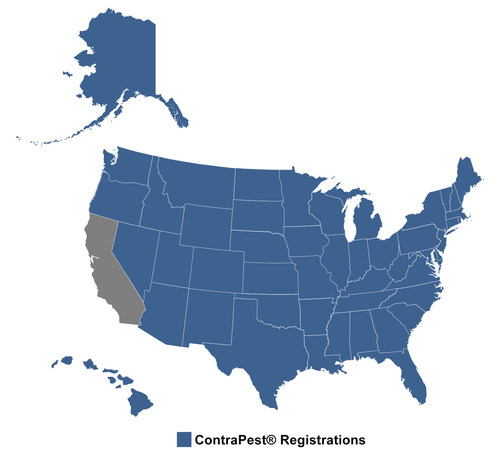 ContraPest® Registrations