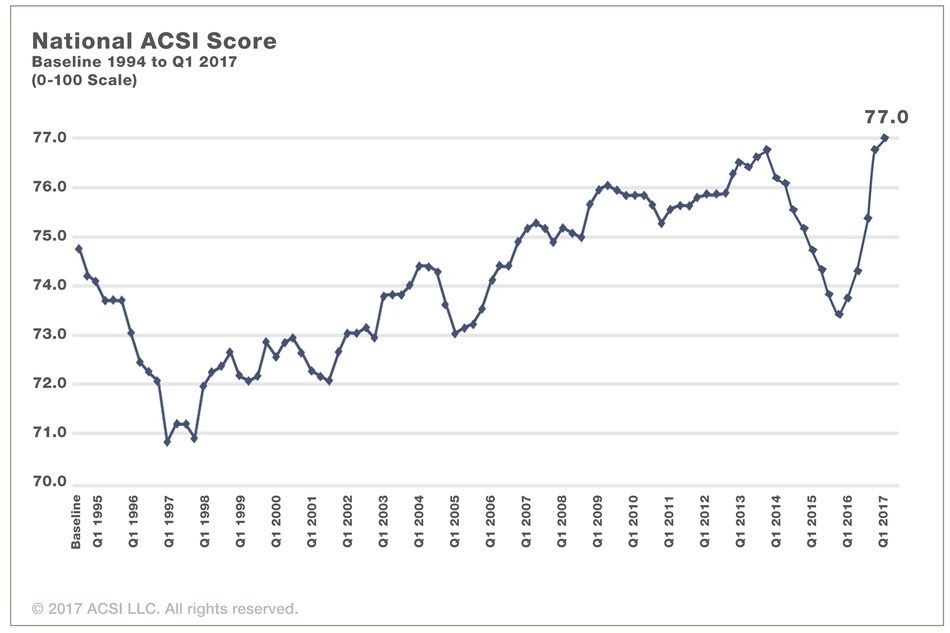 National ACSI Score
Baseline 1994 to Q1 2017
(0-100 Scale)

77.0

77.0
76.0
75.0
74.0
73.0
72.0
71.0
70.0

Baseline
Q1 1995
Q1 1996
Q1 1997
Q1 1998
Q1 1999
Q1 2000
Q1 2001
Q1 2002
Q1 2003
Q1 2004
Q1 2005
Q1 2006
Q1 2007
Q1 2008
Q1 2009
Q1 2010
Q1 2011
Q1 2012
Q1 2013
Q1 2014
Q1 2015
Q1 2016
Q1 2017

© 2017 ACSI LLC. All rights reserved.