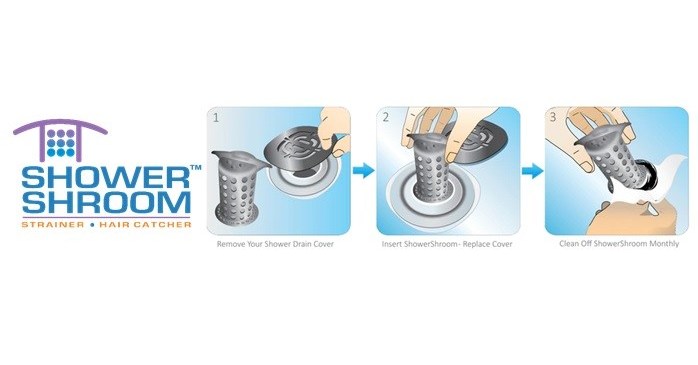 SHOWER™
SHROOM
STRAINER • HAIR CATCHER

1
Remove Your Shower Drain Cover

2
Insert ShowerShroom- Replace Cover

3
Clean Off ShowerShroom Monthly