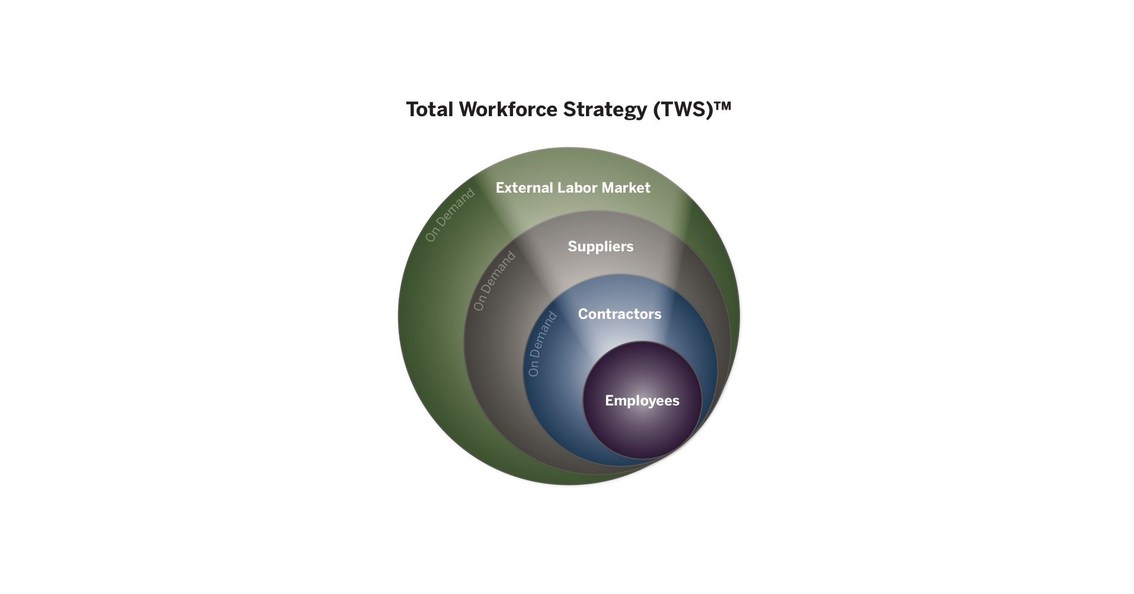 Total Workforce Strategy (TWS)™

External Labor Market

On Demand

Suppliers

On Demand

Contractors

On Demand

Employees