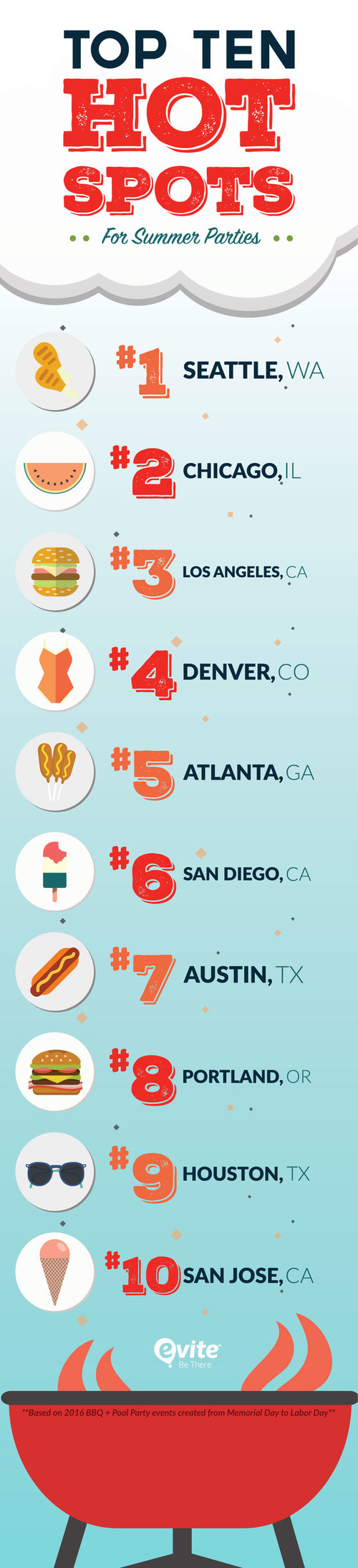 TOP TEN
HOT
SPOTS
For Summer Parties

#1 SEATTLE, WA

#2 CHICAGO, IL

#3 LOS ANGELES, CA

#4 DENVER, CO

#5 ATLANTA, GA

#6 SAN DIEGO, CA

#7 AUSTIN, TX

#8 PORTLAND, OR

#9 HOUSTON, TX

#10 SAN JOSE, CA

evite Be There

**Based on 2016 BBQ + Pool Party events created from Memorial Day to Labor Day**