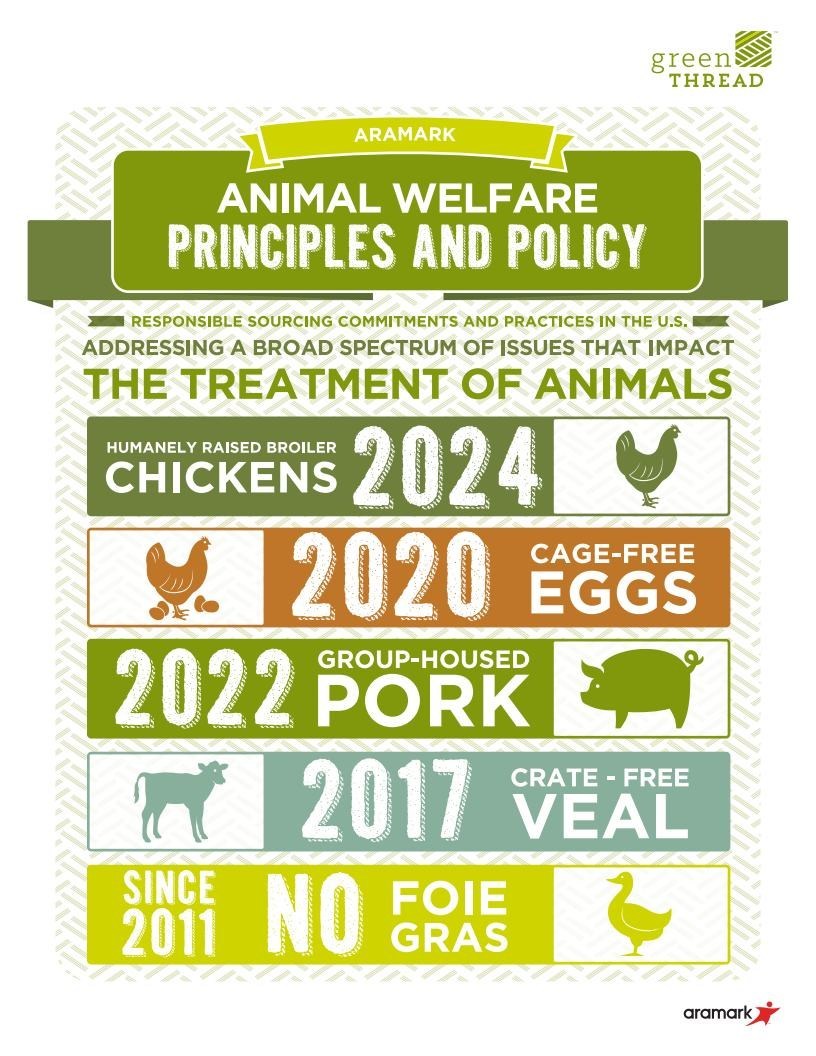 green THREAD

ARAMARK

ANIMAL WELFARE
PRINCIPLES AND POLICY

RESPONSIBLE SOURCING COMMITMENTS AND PRACTICES IN THE U.S.

ADDRESSING A BROAD SPECTRUM OF ISSUES THAT IMPACT
THE TREATMENT OF ANIMALS

HUMANELY RAISED BROILER CHICKENS 2024

2020 CAGE-FREE EGGS

2022 GROUP-HOUSED PORK

2017 CRATE - FREE VEAL

SINCE 2011 NO FOIE GRAS

aramark