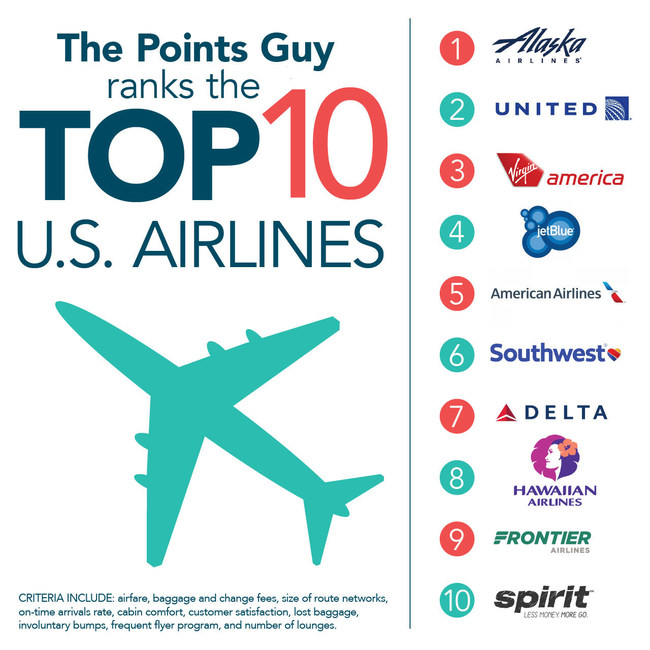 The Points Guy
ranks the
TOP 10
U.S. AIRLINES

CRITERIA INCLUDE: airfare, baggage and change fees, size of route networks, on-time arrivals rate, cabin comfort, customer satisfaction, lost baggage, involuntary bumps, frequent flyer program, and number of lounges.

1 Alaska AIRLINES
2 UNITED
3 Virgin america
4 jetBlue
5 American Airlines
6 Southwest
7 DELTA
8 HAWAIIAN AIRLINES
9 FRONTIER AIRLINES
10 spirit LESS MONEY. MORE GO.