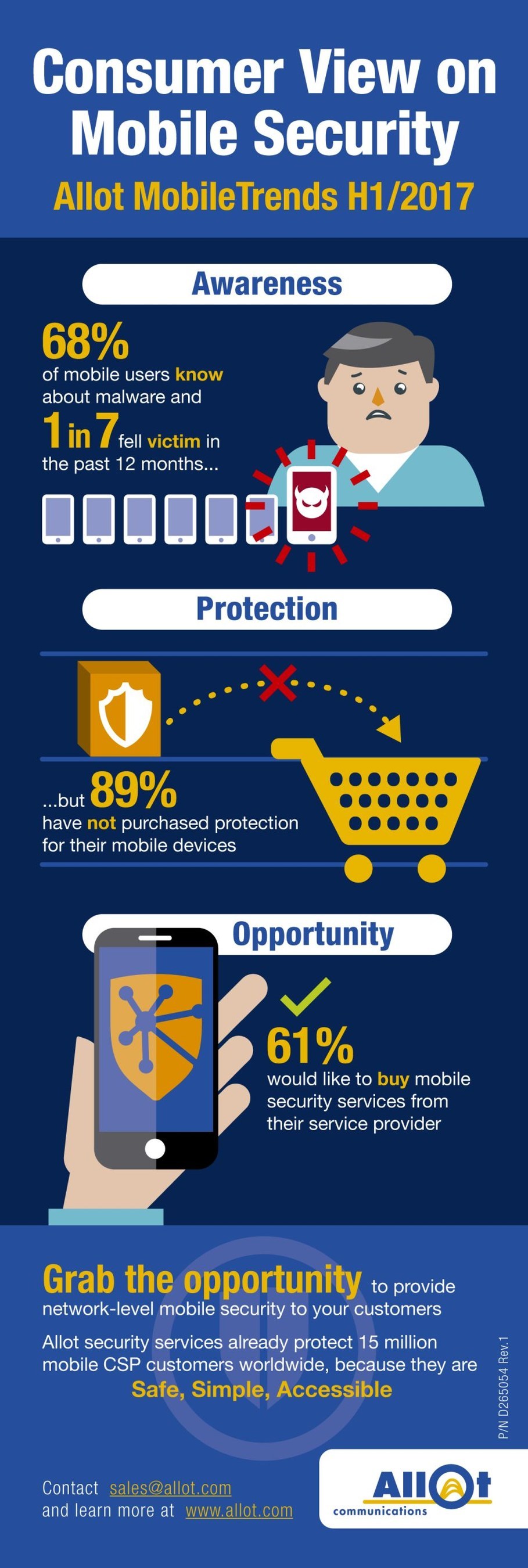 Consumer View on Mobile Security

Allot MobileTrends H1/2017

Awareness

68% of mobile users know about malware and

1 in 7 fell victim in the past 12 months...

Protection

...but 89% have not purchased protection for their mobile devices

Opportunity

61% would like to buy mobile security services from their service provider

Grab the opportunity to provide network-level mobile security to your customers

Allot security services already protect 15 million mobile CSP customers worldwide, because they are Safe, Simple, Accessible

P/N D265054 Rev.1

Contact sales@allot.com and learn more at www.allot.com

Allot communications