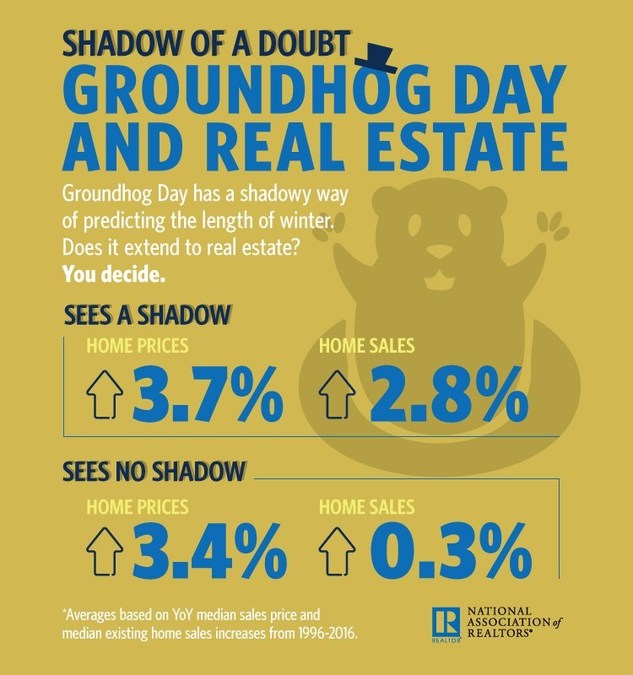 SHADOW OF A DOUBT
GROUNDHOG DAY AND REAL ESTATE

Groundhog Day has a shadowy way of predicting the length of winter. Does it extend to real estate? **You decide.**

SEES A SHADOW

HOME PRICES
3.7%

HOME SALES
2.8%

SEES NO SHADOW

HOME PRICES
3.4%

HOME SALES
0.3%

*Averages based on YoY median sales price and median existing home sales increases from 1996-2016.

R REALTOR
NATIONAL ASSOCIATION of REALTORS®