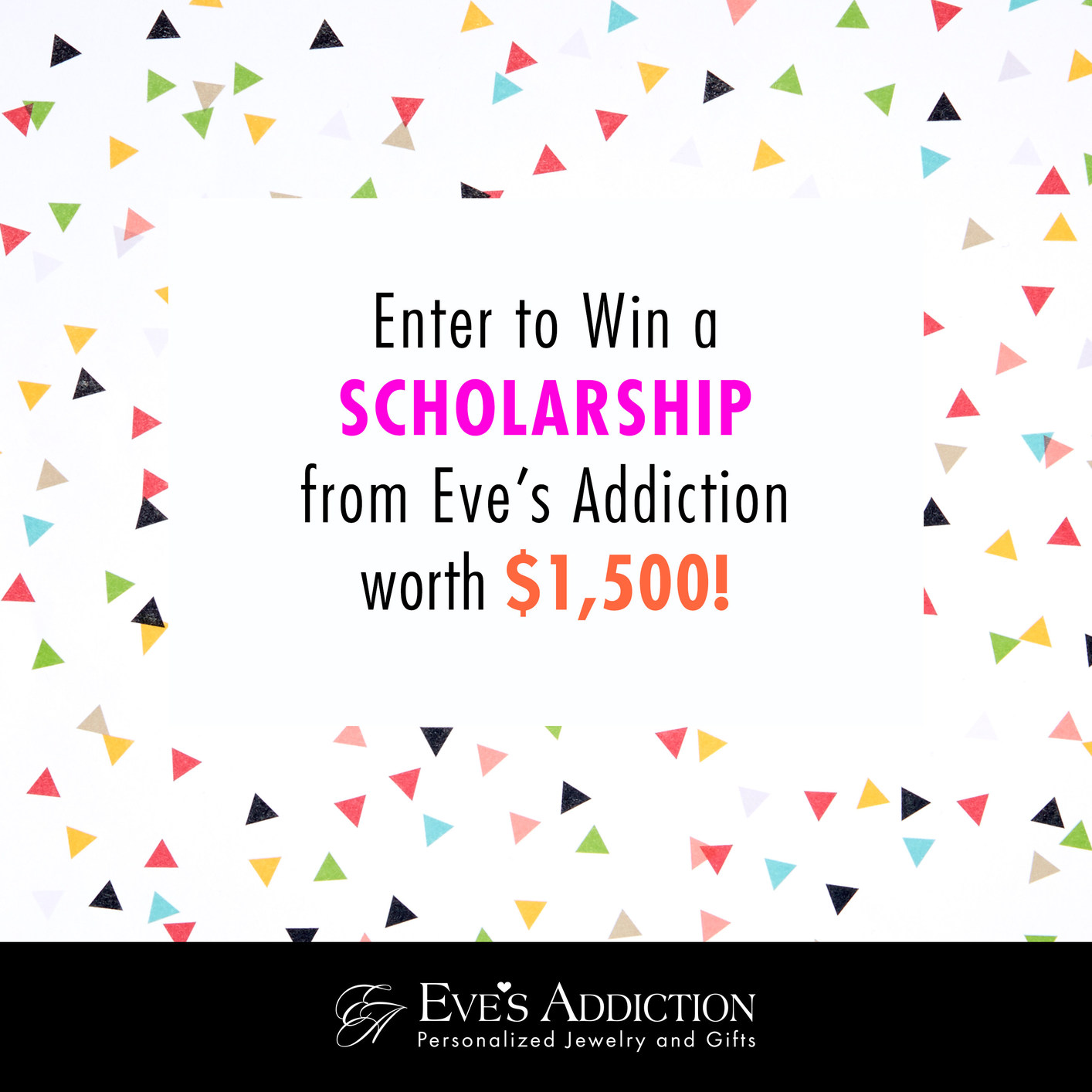 Enter to Win a
SCHOLARSHIP
from Eve's Addiction
worth $1,500!

EA EVE'S ADDICTION
Personalized Jewelry and Gifts