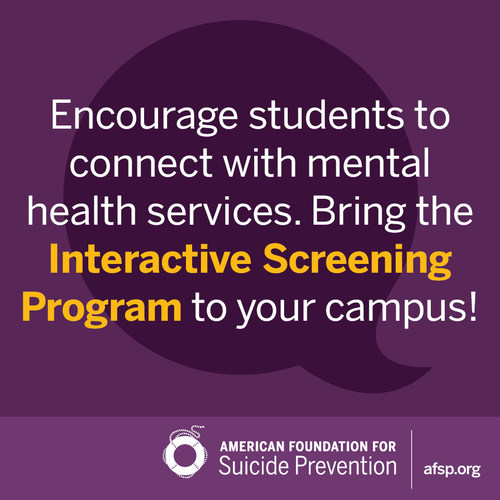 Encourage students to connect with mental health services. Bring the Interactive Screening Program to your campus!

AMERICAN FOUNDATION FOR
Suicide Prevention

afsp.org