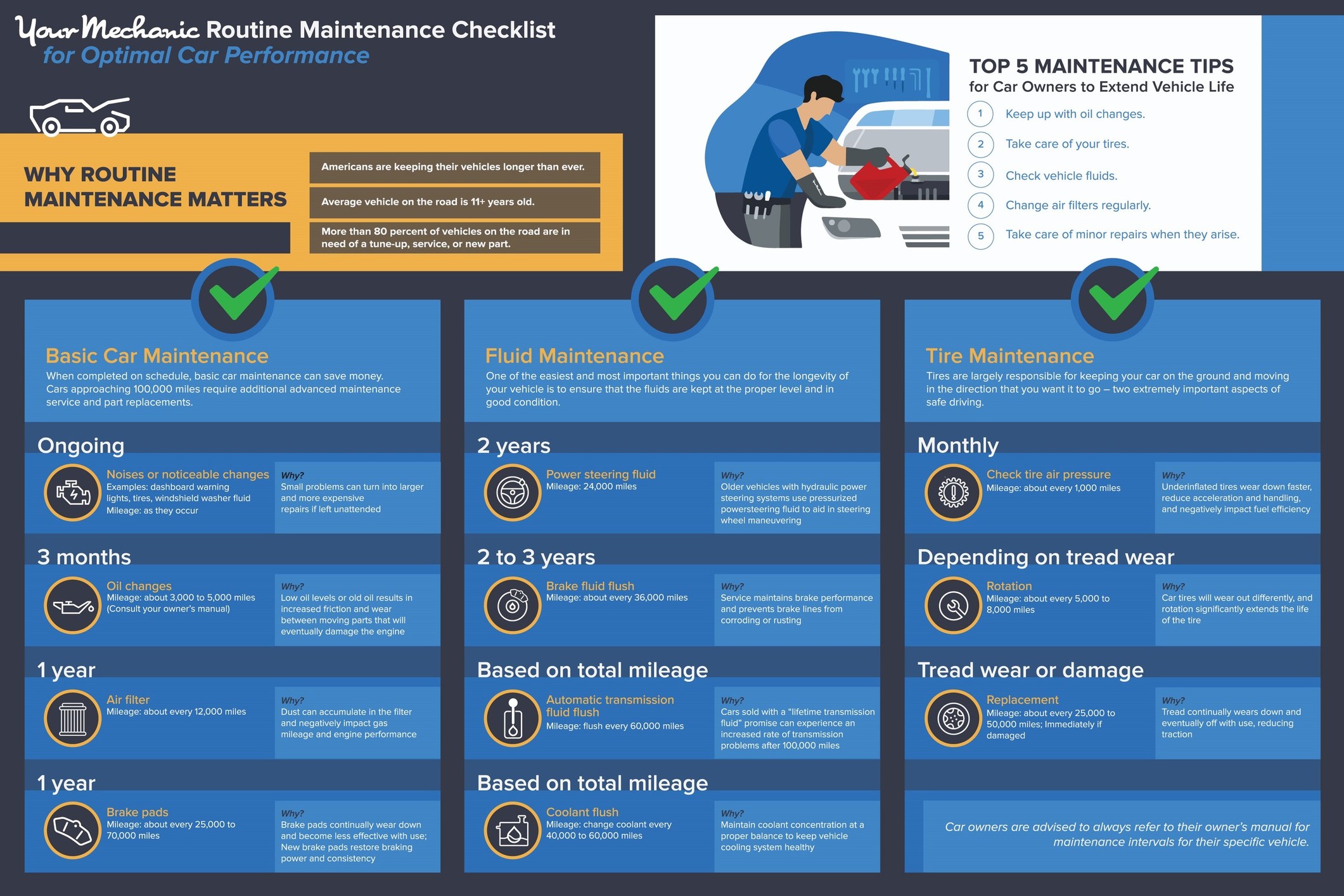 YourMechanic Routine Maintenance Checklist
for Optimal Car Performance

WHY ROUTINE MAINTENANCE MATTERS

Americans are keeping their vehicles longer than ever.

Average vehicle on the road is 11+ years old.

More than 80 percent of vehicles on the road are in need of a tune-up, service, or new part.

TOP 5 MAINTENANCE TIPS
for Car Owners to Extend Vehicle Life

1 Keep up with oil changes.
2 Take care of your tires.
3 Check vehicle fluids.
4 Change air filters regularly.
5 Take care of minor repairs when they arise.

Basic Car Maintenance
When completed on schedule, basic car maintenance can save money. Cars approaching 100,000 miles require additional advanced maintenance service and part replacements.

Ongoing
Noises or noticeable changes
Examples: dashboard warning lights, tires, windshield washer fluid
Mileage: as they occur
Why?
Small problems can turn into larger and more expensive repairs if left unattended

3 months
Oil changes
Mileage: about 3,000 to 5,000 miles (Consult your owner's manual)
Why?
Low oil levels or old oil results in increased friction and wear between moving parts that will eventually damage the engine

1 year
Air filter
Mileage: about every 12,000 miles
Why?
Dust can accumulate in the filter and negatively impact gas mileage and engine performance

1 year
Brake pads
Mileage: about every 25,000 to 70,000 miles
Why?
Brake pads continually wear down and become less effective with use; New brake pads restore braking power and consistency

Fluid Maintenance
One of the easiest and most important things you can do for the longevity of your vehicle is to ensure that the fluids are kept at the proper level and in good condition.

2 years
Power steering fluid
Mileage: 24,000 miles
Why?
Older vehicles with hydraulic power steering systems use pressurized powersteering fluid to aid in steering wheel maneuvering

2 to 3 years
Brake fluid flush
Mileage: about every 36,000 miles
Why?
Service maintains brake performance and prevents brake lines from corroding or rusting

Based on total mileage
Automatic transmission fluid flush
Mileage: flush every 60,000 miles
Why?
Cars sold with a "lifetime transmission fluid" promise can experience an increased rate of transmission problems after 100,000 miles

Based on total mileage
Coolant flush
Mileage: change coolant every 40,000 to 60,000 miles
Why?
Maintain coolant concentration at a proper balance to keep vehicle cooling system healthy

Tire Maintenance
Tires are largely responsible for keeping your car on the ground and moving in the direction that you want it to go – two extremely important aspects of safe driving.

Monthly
Check tire air pressure
Mileage: about every 1,000 miles
Why?
Underinflated tires wear down faster, reduce acceleration and handling, and negatively impact fuel efficiency

Depending on tread wear
Rotation
Mileage: about every 5,000 to 8,000 miles
Why?
Car tires will wear out differently, and rotation significantly extends the life of the tire

Tread wear or damage
Replacement
Mileage: about every 25,000 to 50,000 miles; Immediately if damaged
Why?
Tread continually wears down and eventually off with use, reducing traction

Car owners are advised to always refer to their owner's manual for maintenance intervals for their specific vehicle.