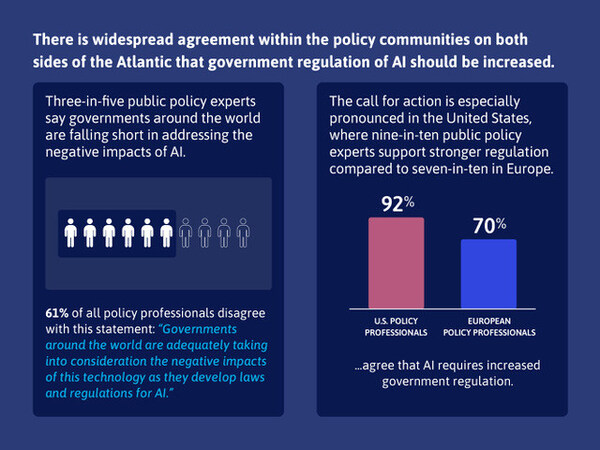 There is widespread agreement within the policy communities on both sides of the Atlantic that government regulation of AI should be increased.

Three-in-five public policy experts say governments around the world are falling short in addressing the negative impacts of AI.

61% of all policy professionals disagree with this statement: "Governments around the world are adequately taking into consideration the negative impacts of this technology as they develop laws and regulations for AI."

The call for action is especially pronounced in the United States, where nine-in-ten public policy experts support stronger regulation compared to seven-in-ten in Europe.

92%

70%

U.S. POLICY PROFESSIONALS

EUROPEAN POLICY PROFESSIONALS

...agree that AI requires increased government regulation.