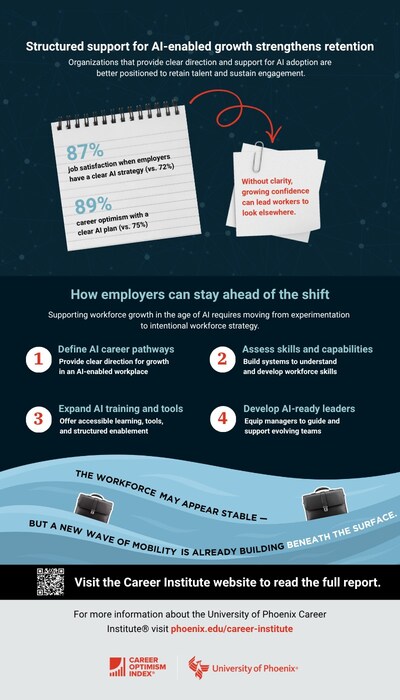 Structured support for AI-enabled growth strengthens retention

Organizations that provide clear direction and support for AI adoption are better positioned to retain talent and sustain engagement.

87%
job satisfaction when employers have a clear AI strategy (vs. 72%)

89%
career optimism with a clear AI plan (vs. 75%)

Without clarity, growing confidence can lead workers to look elsewhere.

How employers can stay ahead of the shift

Supporting workforce growth in the age of AI requires moving from experimentation to intentional workforce strategy.

1 Define AI career pathways
Provide clear direction for growth in an AI-enabled workplace

2 Assess skills and capabilities
Build systems to understand and develop workforce skills

3 Expand AI training and tools
Offer accessible learning, tools, and structured enablement

4 Develop AI-ready leaders
Equip managers to guide and support evolving teams

THE WORKFORCE MAY APPEAR STABLE —
BUT A NEW WAVE OF MOBILITY IS ALREADY BUILDING BENEATH THE SURFACE.

Visit the Career Institute website to read the full report.

For more information about the University of Phoenix Career Institute® visit phoenix.edu/career-institute

CAREER OPTIMISM INDEX®

University of Phoenix®