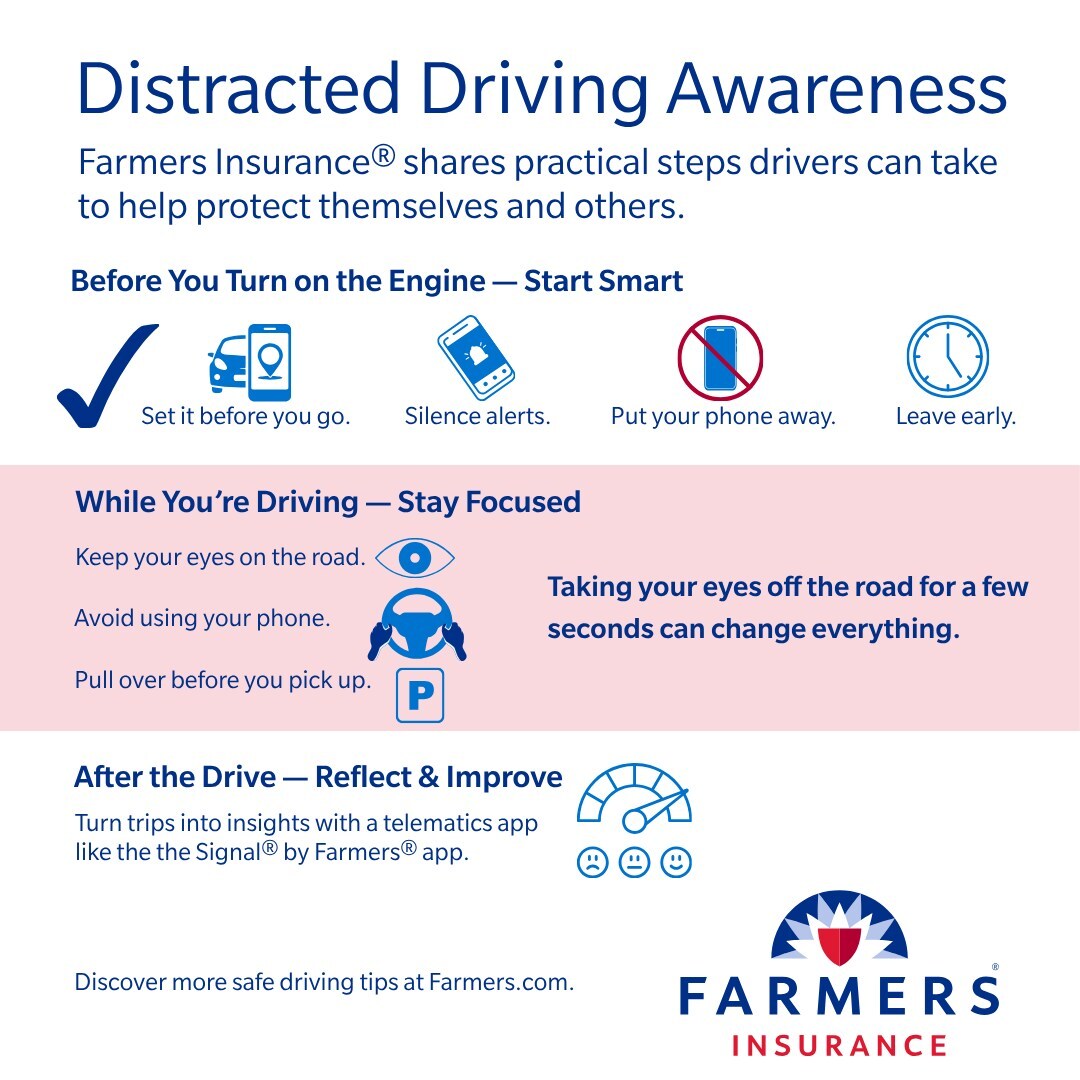 Distracted Driving Awareness

Farmers Insurance® shares practical steps drivers can take to help protect themselves and others.

Before You Turn on the Engine — Start Smart

Set it before you go.

Silence alerts.

Put your phone away.

Leave early.

While You're Driving — Stay Focused

Keep your eyes on the road.

Avoid using your phone.

Pull over before you pick up.

P

Taking your eyes off the road for a few seconds can change everything.

After the Drive — Reflect & Improve

Turn trips into insights with a telematics app like the the Signal® by Farmers® app.

Discover more safe driving tips at Farmers.com.

FARMERS®
INSURANCE