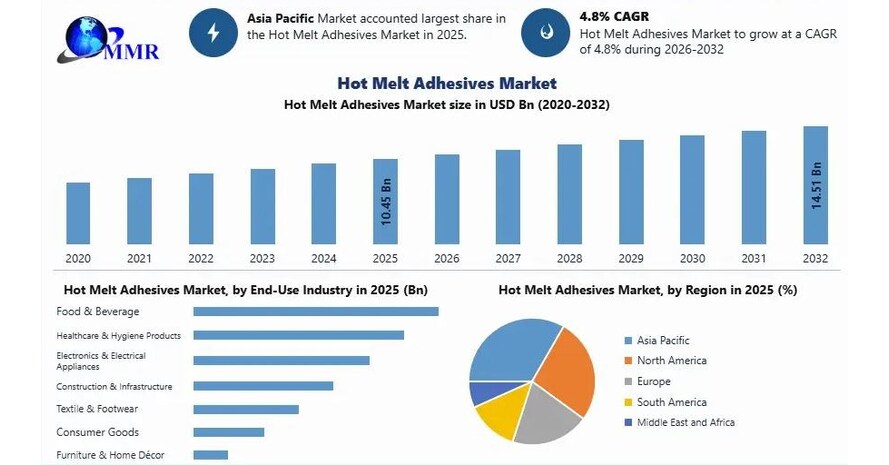 MMR

Asia Pacific Market accounted largest share in the Hot Melt Adhesives Market in 2025.

4.8% CAGR
Hot Melt Adhesives Market to grow at a CAGR of 4.8% during 2026-2032

Hot Melt Adhesives Market
Hot Melt Adhesives Market size in USD Bn (2020-2032)

10.45 Bn
14.51 Bn

2020 2021 2022 2023 2024 2025 2026 2027 2028 2029 2030 2031 2032

Hot Melt Adhesives Market, by End-Use Industry in 2025 (Bn)

Food & Beverage
Healthcare & Hygiene Products
Electronics & Electrical Appliances
Construction & Infrastructure
Textile & Footwear
Consumer Goods
Furniture & Home Décor

Hot Melt Adhesives Market, by Region in 2025 (%)

Asia Pacific
North America
Europe
South America
Middle East and Africa