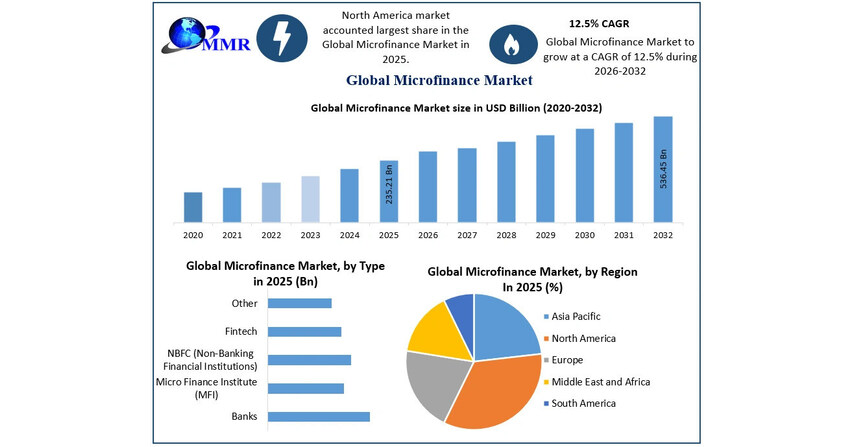 MMR

North America market accounted largest share in the Global Microfinance Market in 2025.

12.5% CAGR

Global Microfinance Market to grow at a CAGR of 12.5% during 2026-2032

Global Microfinance Market

Global Microfinance Market size in USD Billion (2020-2032)

235.21 Bn

536.45 Bn

2020 2021 2022 2023 2024 2025 2026 2027 2028 2029 2030 2031 2032

Global Microfinance Market, by Type in 2025 (Bn)

Other

Fintech

NBFC (Non-Banking Financial Institutions)

Micro Finance Institute (MFI)

Banks

Global Microfinance Market, by Region In 2025 (%)

Asia Pacific

North America

Europe

Middle East and Africa

South America