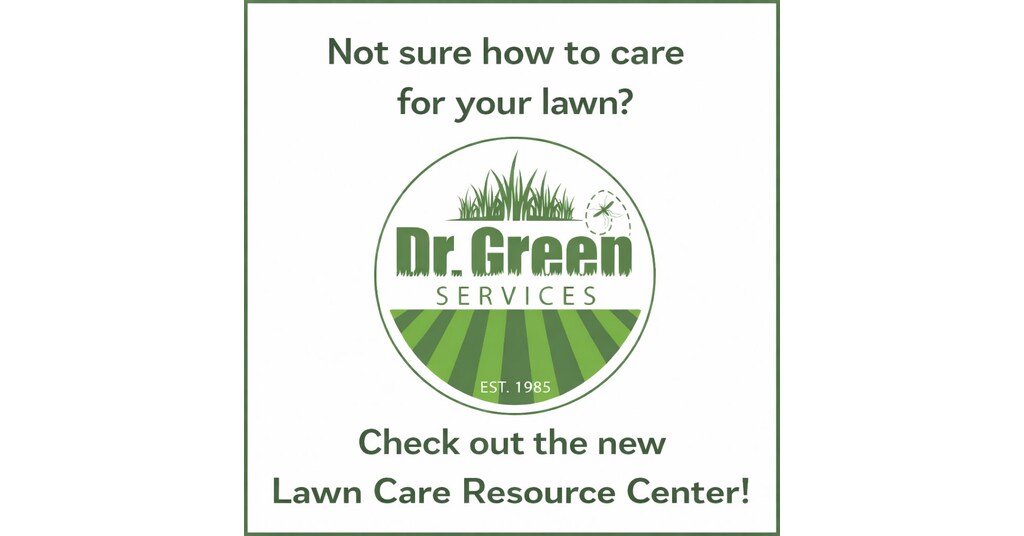 Not sure how to care for your lawn?

Dr. Green
SERVICES
EST. 1985

Check out the new Lawn Care Resource Center!