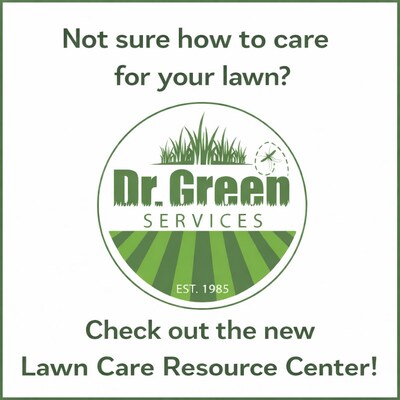 Not sure how to care for your lawn?

Dr. Green
SERVICES
EST. 1985

Check out the new Lawn Care Resource Center!