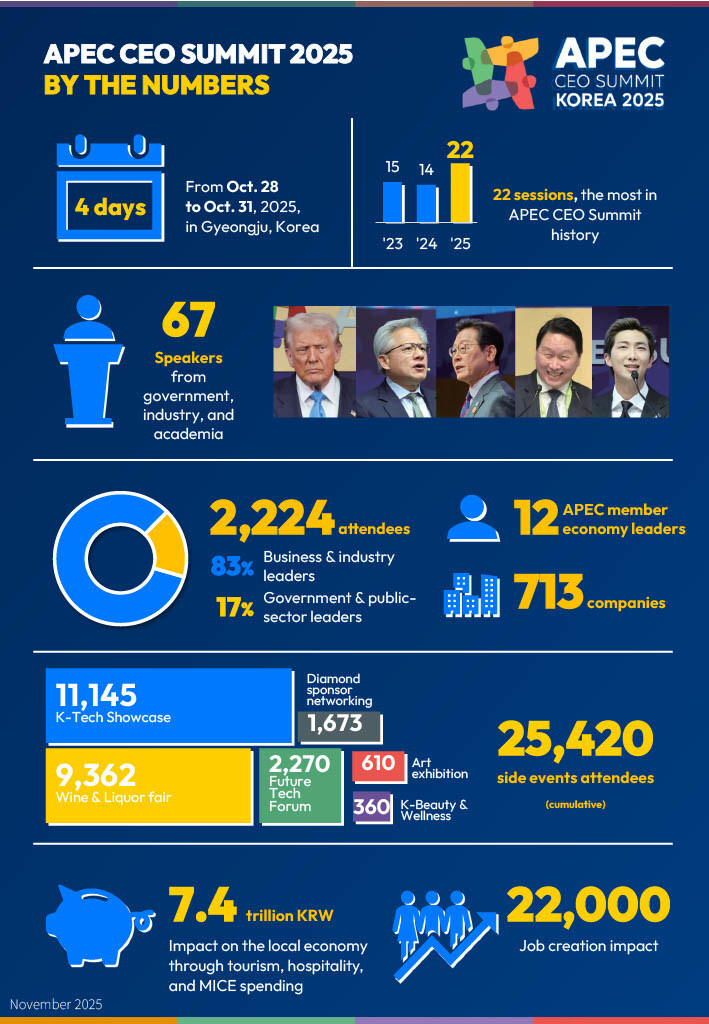 APEC CEO SUMMIT 2025
BY THE NUMBERS

APEC
CEO SUMMIT
KOREA 2025

4 days

From Oct. 28 to Oct. 31, 2025, in Gyeongju, Korea

15 14 22
'23 '24 '25

22 sessions, the most in APEC CEO Summit history

67
Speakers from government, industry, and academia

2,224 attendees
83% Business & industry leaders
17% Government & public-sector leaders

12 APEC member economy leaders

713 companies

11,145
K-Tech Showcase

Diamond sponsor networking
1,673

9,362
Wine & Liquor fair

2,270
Future Tech Forum

610 Art exhibition

360 K-Beauty & Wellness

25,420
side events attendees
(cumulative)

7.4 trillion KRW
Impact on the local economy through tourism, hospitality, and MICE spending

22,000
Job creation impact

November 2025