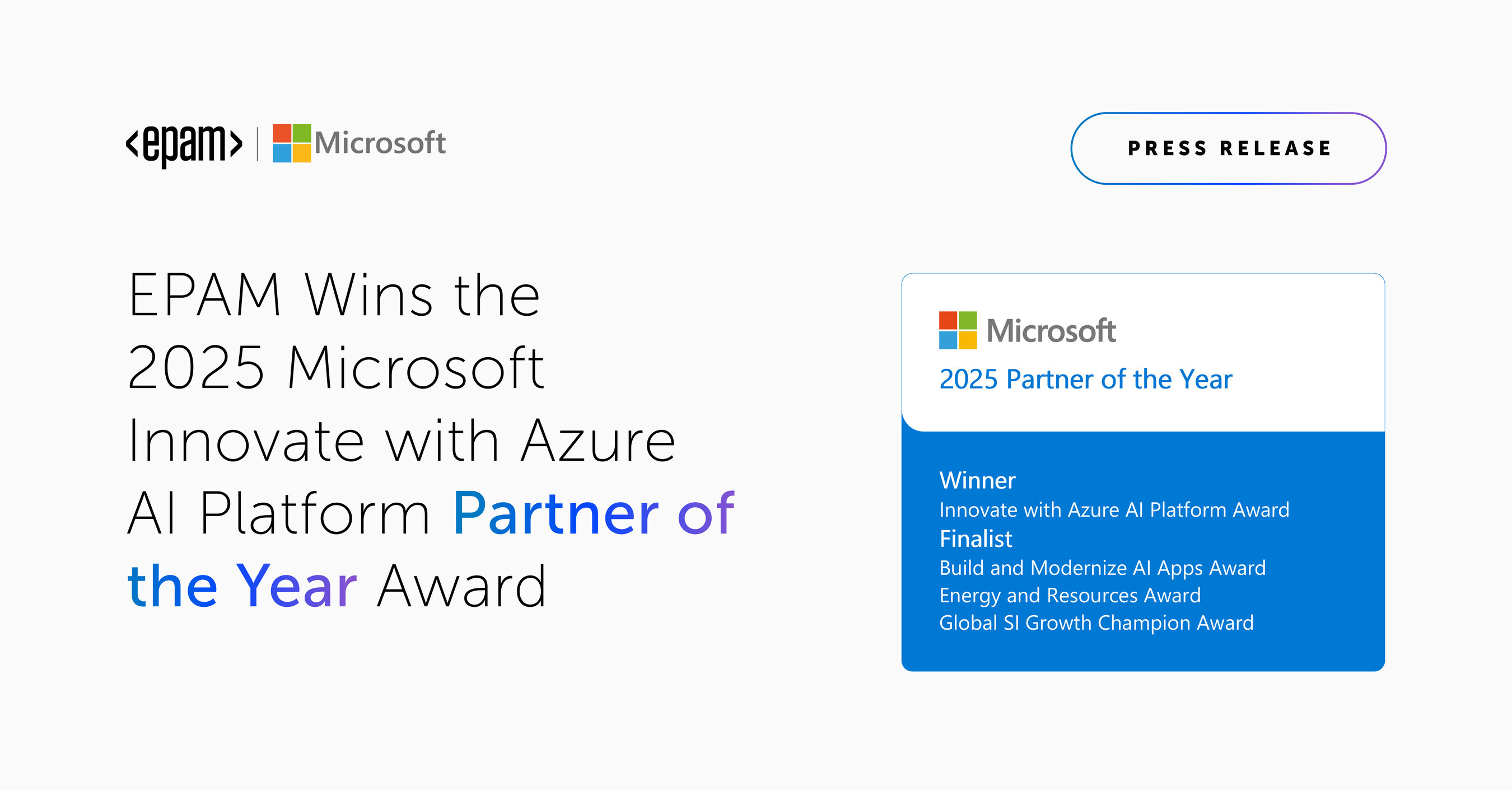 <epam> | Microsoft

PRESS RELEASE

EPAM Wins the 2025 Microsoft Innovate with Azure AI Platform Partner of the Year Award

Microsoft
2025 Partner of the Year

Winner
Innovate with Azure AI Platform Award
Finalist
Build and Modernize AI Apps Award
Energy and Resources Award
Global SI Growth Champion Award