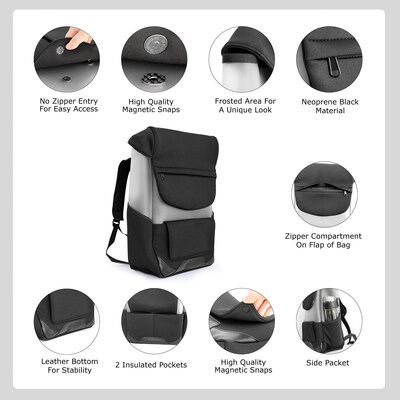 No Zipper Entry For Easy Access

High Quality Magnetic Snaps

Frosted Area For A Unique Look

Neoprene Black Material

Zipper Compartment On Flap of Bag

Leather Bottom For Stability

2 Insulated Pockets

High Quality Magnetic Snaps

Side Packet