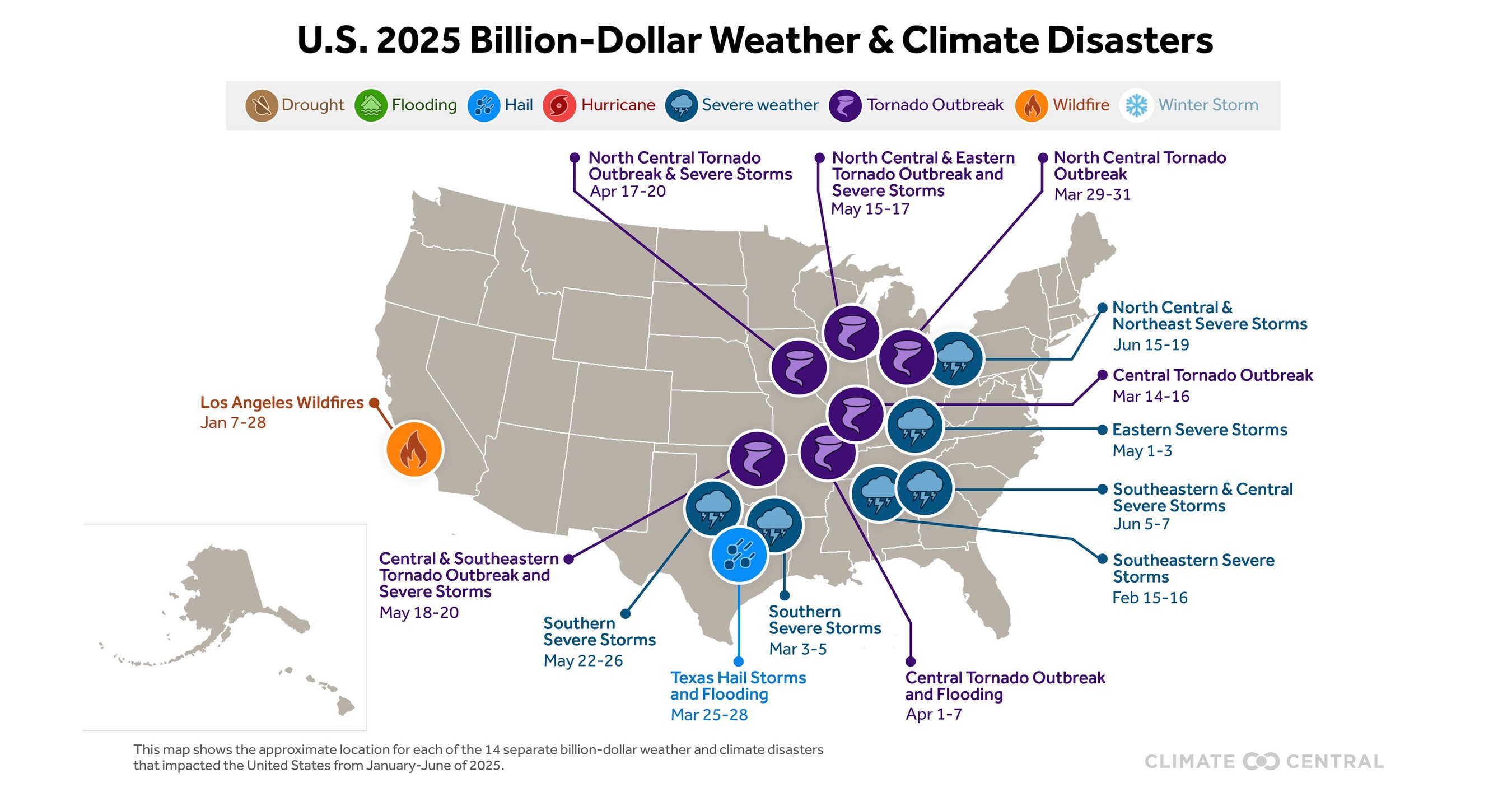 U.S. 2025 Billion-Dollar Weather & Climate Disasters

Drought Flooding Hail Hurricane Severe weather Tornado Outbreak Wildfire Winter Storm

North Central Tornado Outbreak & Severe Storms
Apr 17-20

North Central & Eastern Tornado Outbreak and Severe Storms
May 15-17

North Central Tornado Outbreak
Mar 29-31

North Central & Northeast Severe Storms
Jun 15-19

Central Tornado Outbreak
Mar 14-16

Eastern Severe Storms
May 1-3

Southeastern & Central Severe Storms
Jun 5-7

Southeastern Severe Storms
Feb 15-16

Los Angeles Wildfires
Jan 7-28

Central & Southeastern Tornado Outbreak and Severe Storms
May 18-20

Southern Severe Storms
May 22-26

Southern Severe Storms
Mar 3-5

Texas Hail Storms and Flooding
Mar 25-28

Central Tornado Outbreak and Flooding
Apr 1-7

This map shows the approximate location for each of the 14 separate billion-dollar weather and climate disasters that impacted the United States from January-June of 2025.

CLIMATE CENTRAL