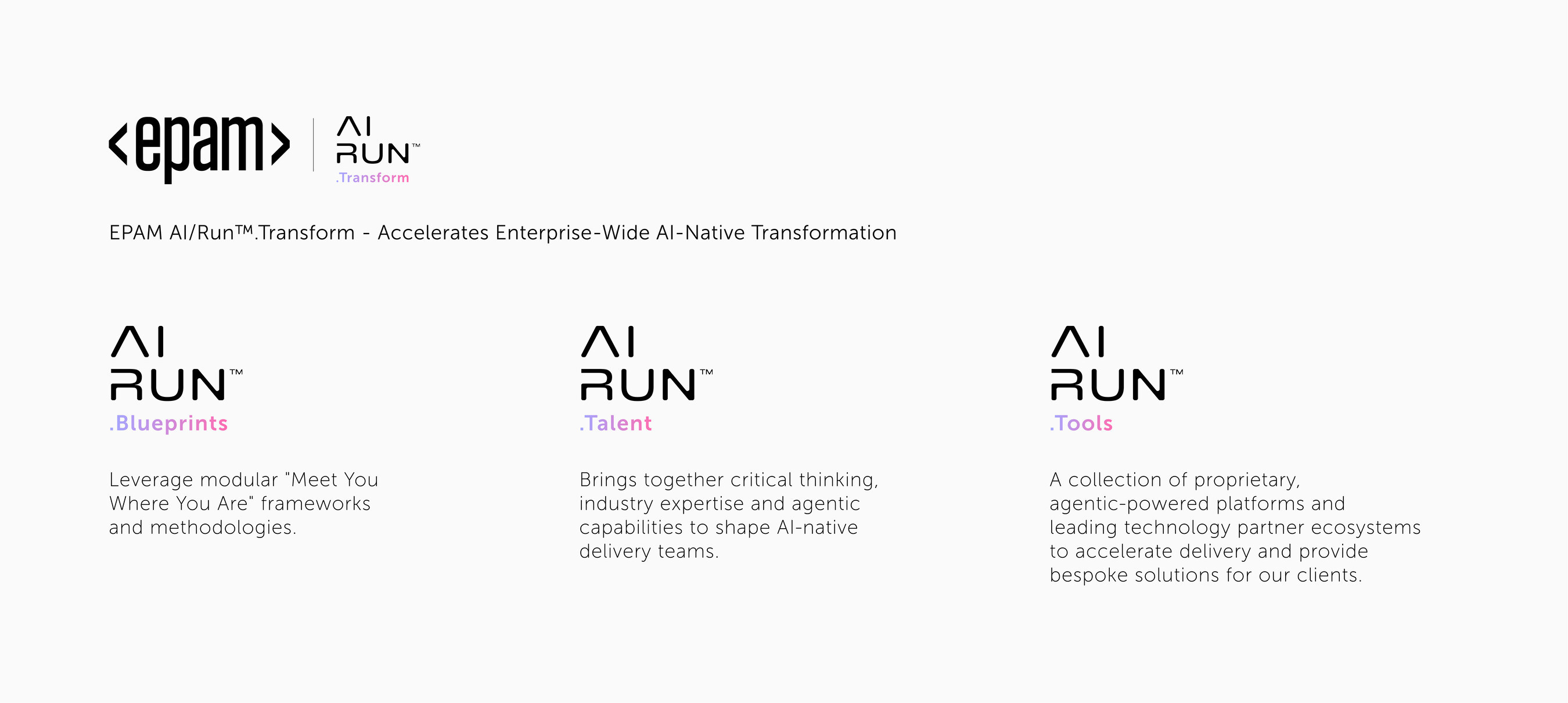 <epam> AI RUN™ .Transform

EPAM AI/Run™.Transform - Accelerates Enterprise-Wide AI-Native Transformation

AI RUN™ .Blueprints

Leverage modular "Meet You Where You Are" frameworks and methodologies.

AI RUN™ .Talent

Brings together critical thinking, industry expertise and agentic capabilities to shape AI-native delivery teams.

AI RUN™ .Tools

A collection of proprietary, agentic-powered platforms and leading technology partner ecosystems to accelerate delivery and provide bespoke solutions for our clients.