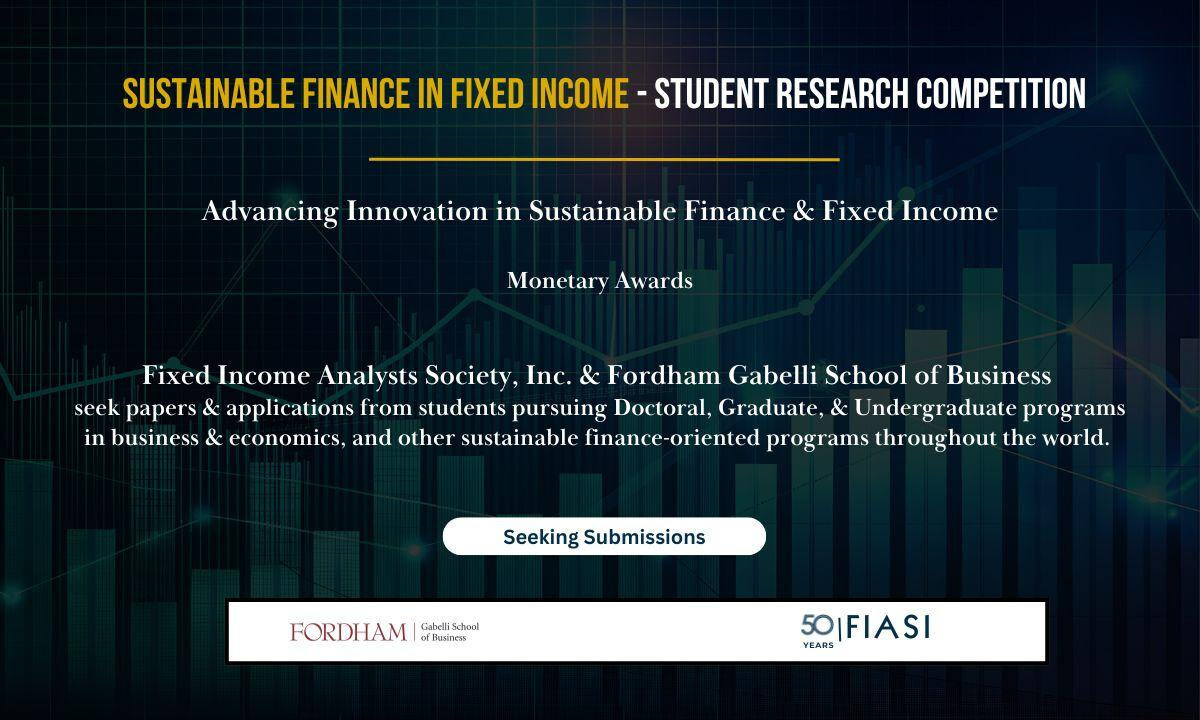 SUSTAINABLE FINANCE IN FIXED INCOME - STUDENT RESEARCH COMPETITION

Advancing Innovation in Sustainable Finance & Fixed Income

Monetary Awards

Fixed Income Analysts Society, Inc. & Fordham Gabelli School of Business
seek papers & applications from students pursuing Doctoral, Graduate, & Undergraduate programs in business & economics, and other sustainable finance-oriented programs throughout the world.

Seeking Submissions

FORDHAM | Gabelli School of Business

50 YEARS | FIASI