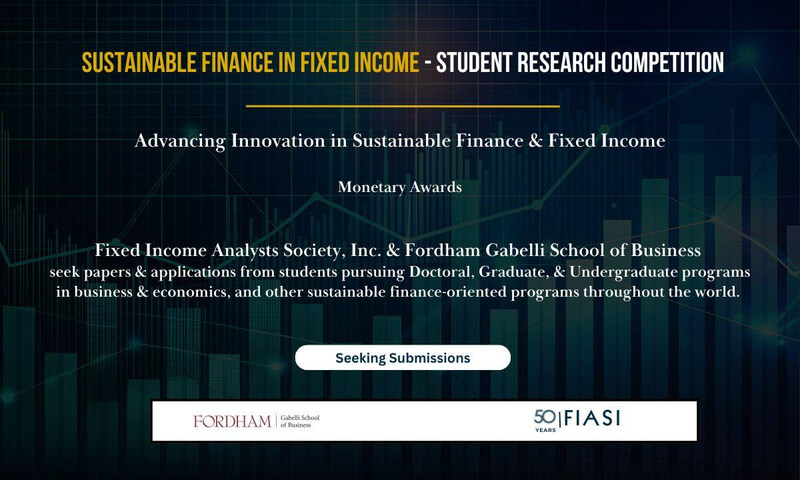 SUSTAINABLE FINANCE IN FIXED INCOME - STUDENT RESEARCH COMPETITION

Advancing Innovation in Sustainable Finance & Fixed Income

Monetary Awards

Fixed Income Analysts Society, Inc. & Fordham Gabelli School of Business
seek papers & applications from students pursuing Doctoral, Graduate, & Undergraduate programs in business & economics, and other sustainable finance-oriented programs throughout the world.

Seeking Submissions

FORDHAM | Gabelli School of Business

50 YEARS | FIASI