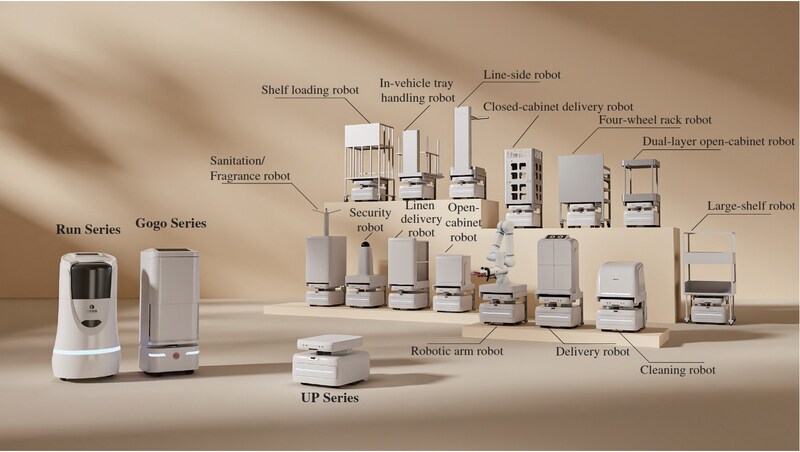 Shelf loading robot

In-vehicle tray handling robot

Line-side robot

Closed-cabinet delivery robot

Four-wheel rack robot

Dual-layer open-cabinet robot

Sanitation/ Fragrance robot

Security robot

Linen delivery robot

Open-cabinet robot

Large-shelf robot

Run Series

Gogo Series

Robotic arm robot

Delivery robot

Cleaning robot

UP Series