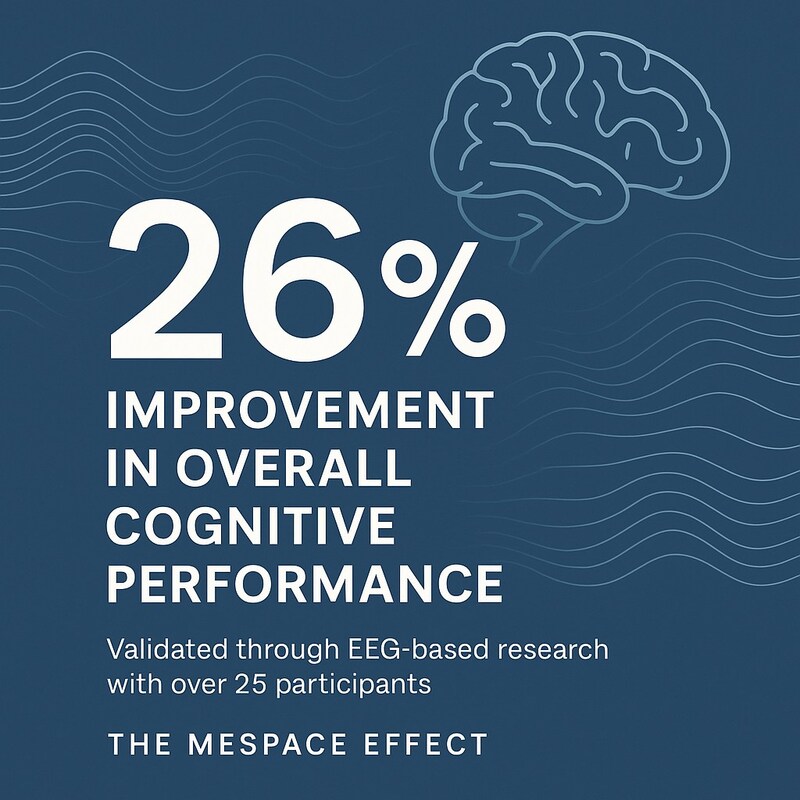 26%
IMPROVEMENT IN OVERALL COGNITIVE PERFORMANCE

Validated through EEG-based research with over 25 participants

THE MESPACE EFFECT