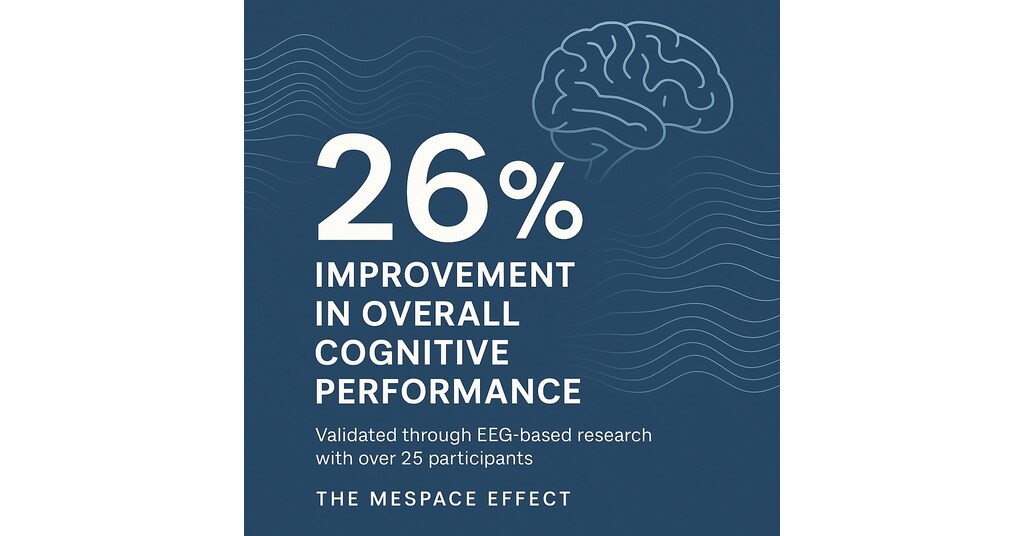 26%

IMPROVEMENT IN OVERALL COGNITIVE PERFORMANCE

Validated through EEG-based research with over 25 participants

THE MESPACE EFFECT