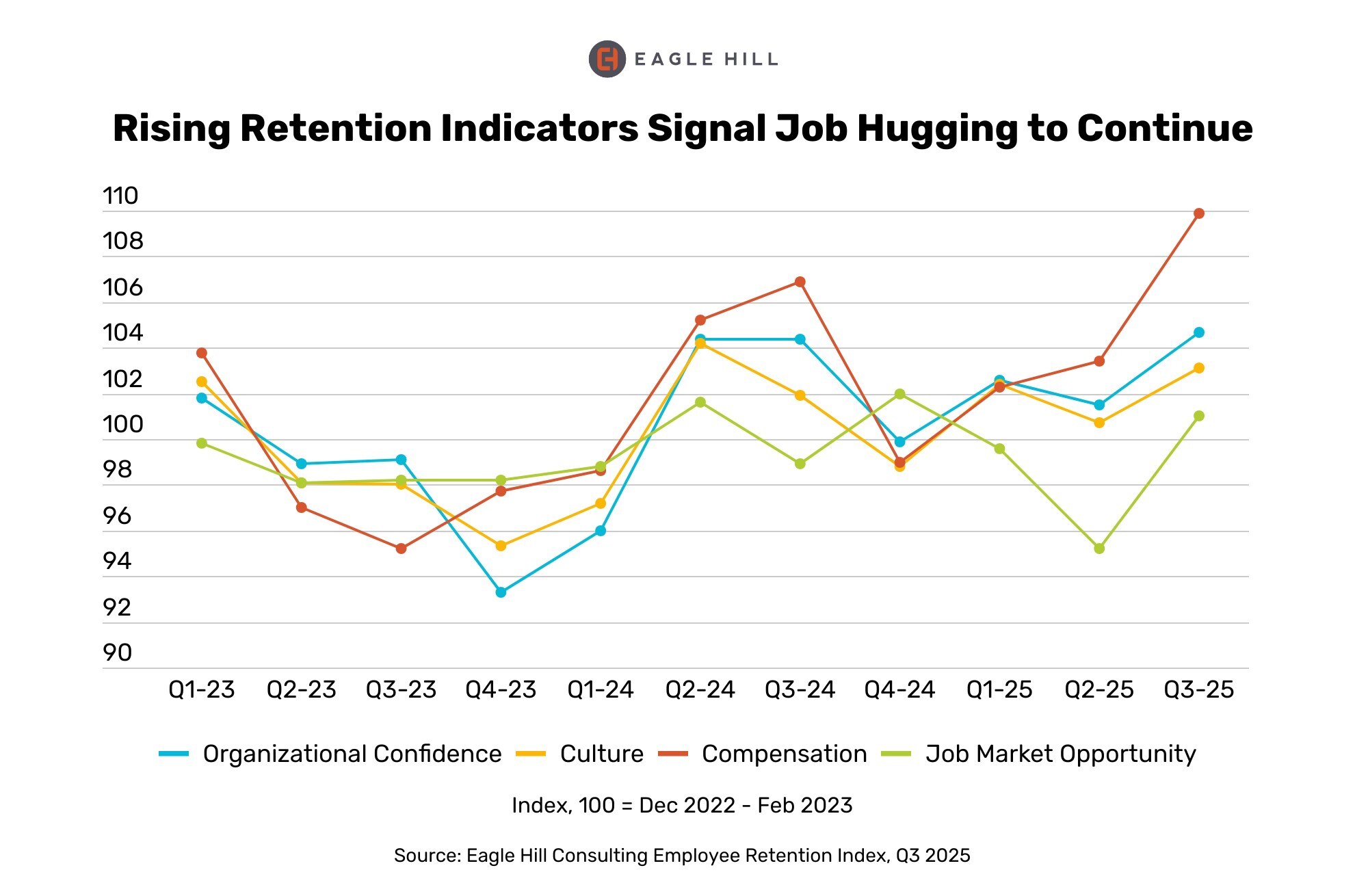 EAGLE HILL

Rising Retention Indicators Signal Job Hugging to Continue

110
108
106
104
102
100
98
96
94
92
90

Q1-23 Q2-23 Q3-23 Q4-23 Q1-24 Q2-24 Q3-24 Q4-24 Q1-25 Q2-25 Q3-25

Organizational Confidence Culture Compensation Job Market Opportunity

Index, 100 = Dec 2022 - Feb 2023

Source: Eagle Hill Consulting Employee Retention Index, Q3 2025