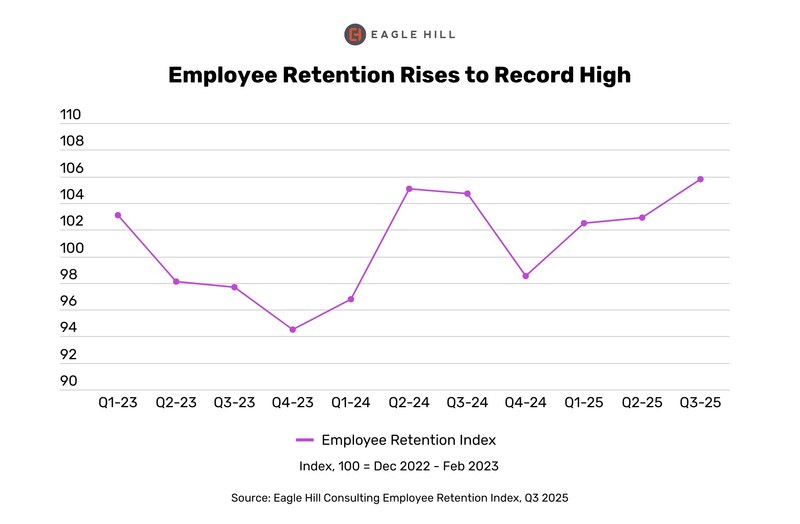 EAGLE HILL

Employee Retention Rises to Record High

110
108
106
104
102
100
98
96
94
92
90

Q1-23 Q2-23 Q3-23 Q4-23 Q1-24 Q2-24 Q3-24 Q4-24 Q1-25 Q2-25 Q3-25

Employee Retention Index

Index, 100 = Dec 2022 - Feb 2023

Source: Eagle Hill Consulting Employee Retention Index, Q3 2025