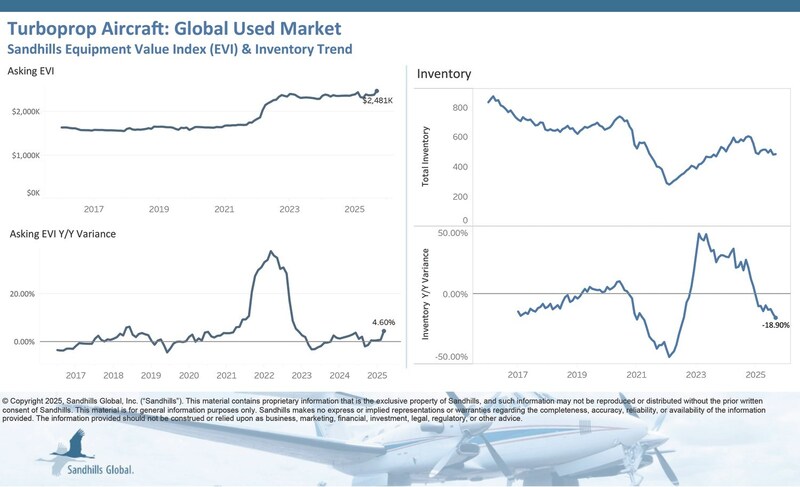 Turboprop Aircraft: Global Used Market
Sandhills Equipment Value Index (EVI) & Inventory Trend

Asking EVI

$2,000K
$1,000K
$0K
$2,481K
2017 2019 2021 2023 2025

Asking EVI Y/Y Variance

20.00%
0.00%
4.60%
2017 2018 2019 2020 2021 2022 2023 2024 2025

Inventory

Total Inventory
800
600
400
200
0

Inventory Y/Y Variance
50.00%
0.00%
-50.00%
-18.90%
2017 2019 2021 2023 2025

© Copyright 2025, Sandhills Global, Inc. ("Sandhills"). This material contains proprietary information that is the exclusive property of Sandhills, and such information may not be reproduced or distributed without the prior written consent of Sandhills. This material is for general information purposes only. Sandhills makes no express or implied representations or warranties regarding the completeness, accuracy, reliability, or availability of the information provided. The information provided should not be construed or relied upon as business, marketing, financial, investment, legal, regulatory, or other advice.

Sandhills Global.