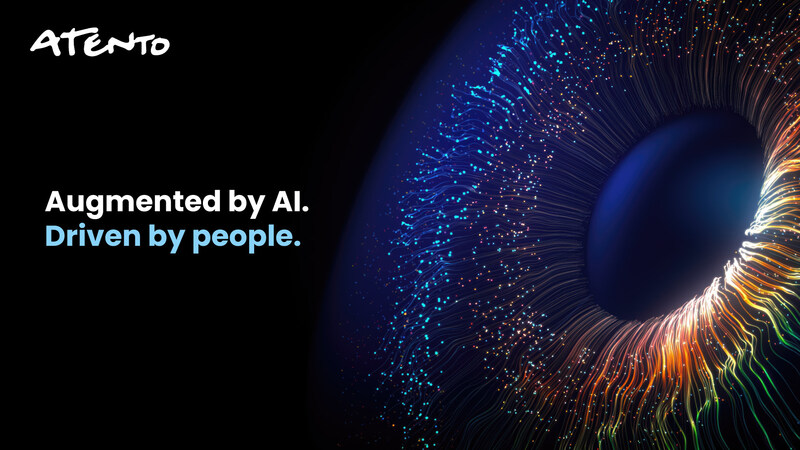 ATENTO

Augmented by AI.
Driven by people.