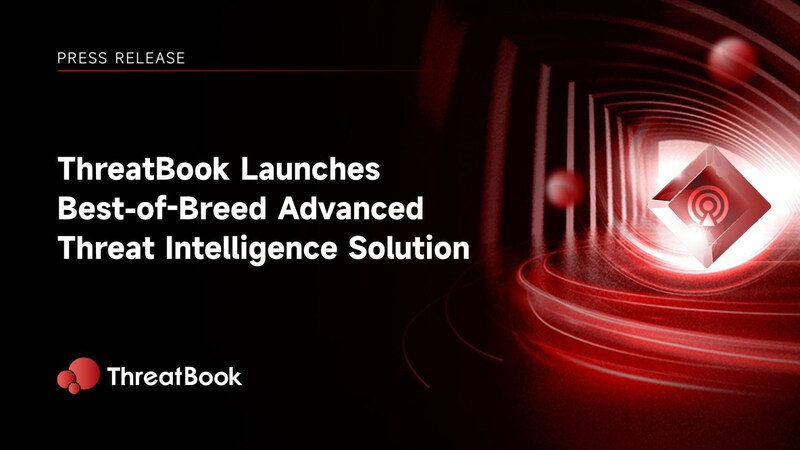 PRESS RELEASE

ThreatBook Launches Best-of-Breed Advanced Threat Intelligence Solution

ThreatBook