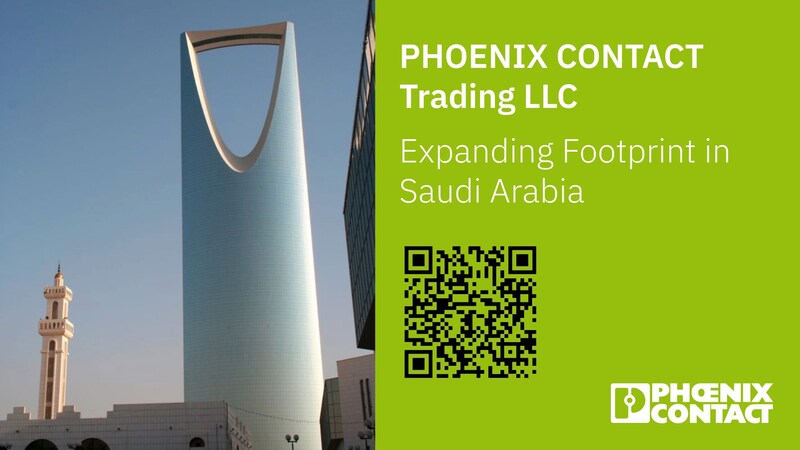 PHOENIX CONTACT Trading LLC

Expanding Footprint in Saudi Arabia

PHOENIX CONTACT