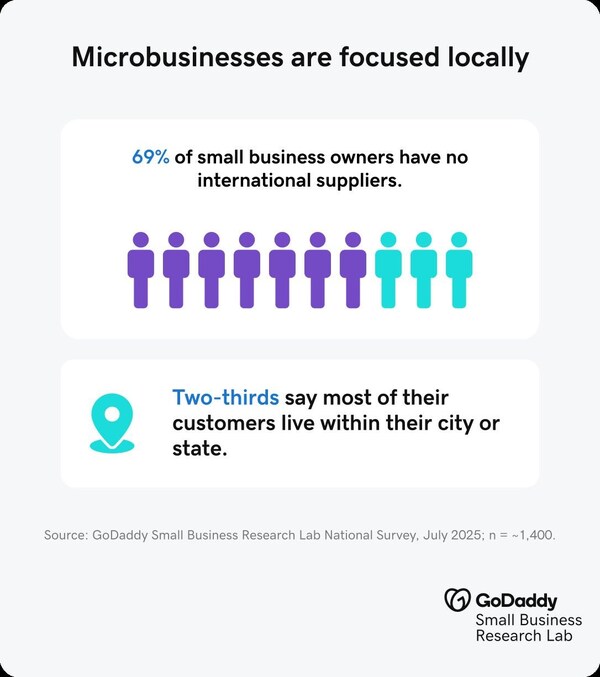 Microbusinesses are focused locally

69% of small business owners have no international suppliers.

Two-thirds say most of their customers live within their city or state.

Source: GoDaddy Small Business Research Lab National Survey, July 2025; n = ~1,400.

GoDaddy
Small Business
Research Lab