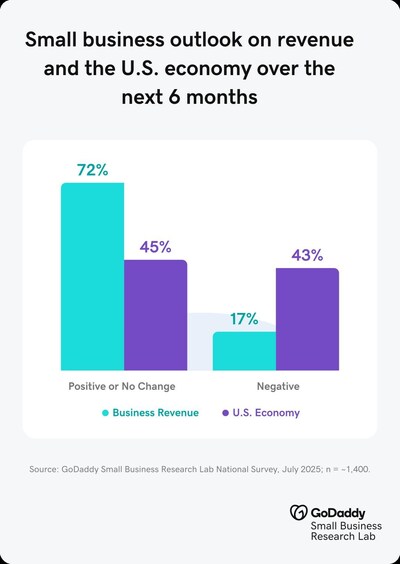 Small business outlook on revenue and the U.S. economy over the next 6 months

72%

45%

17%

43%

Positive or No Change

Negative

Business Revenue

U.S. Economy

Source: GoDaddy Small Business Research Lab National Survey, July 2025; n = ~1,400.

GoDaddy
Small Business
Research Lab