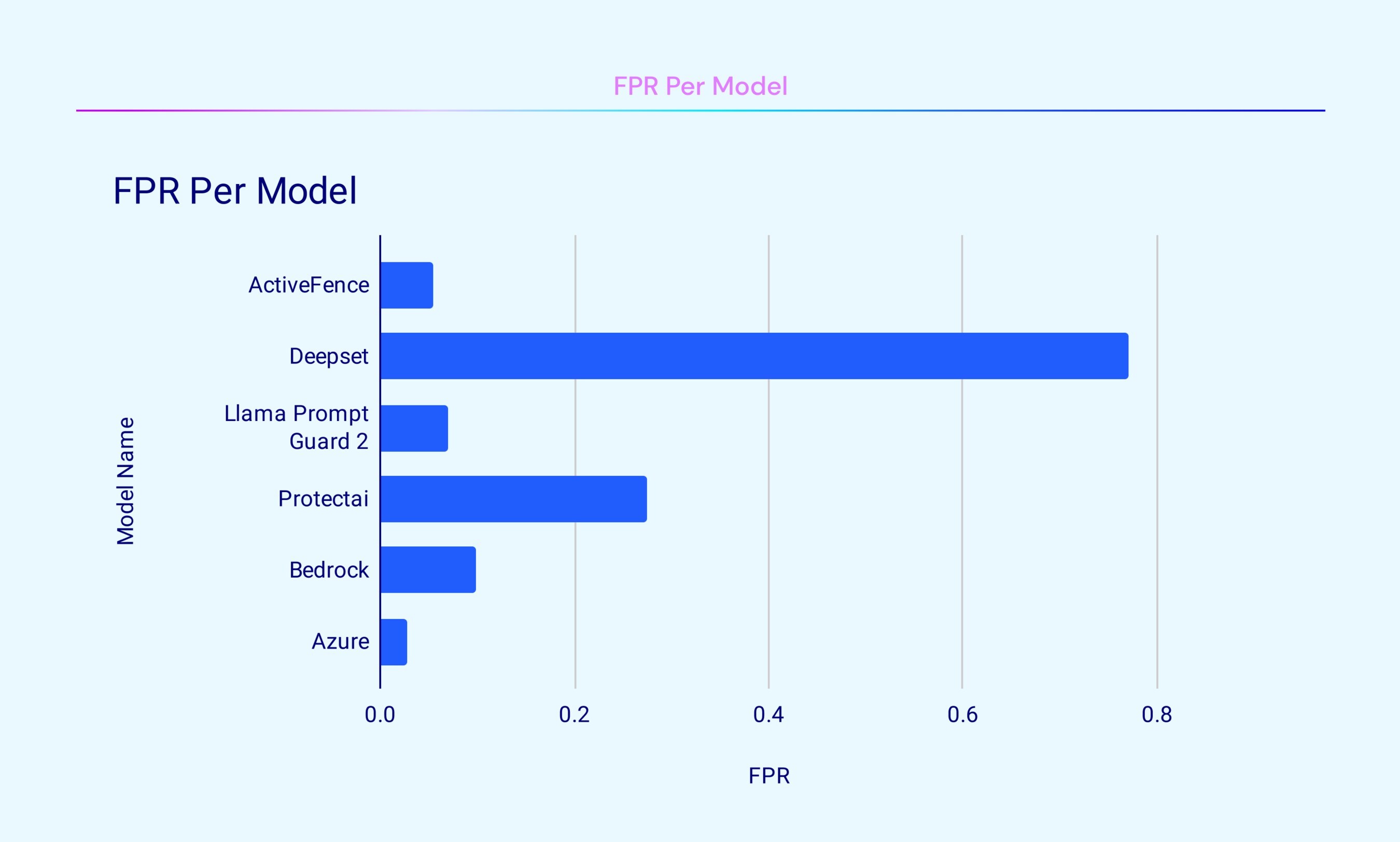 FPR Per Model

FPR Per Model

Model Name

ActiveFence
Deepset
Llama Prompt Guard 2
Protectai
Bedrock
Azure

0.0
0.2
0.4
0.6
0.8

FPR