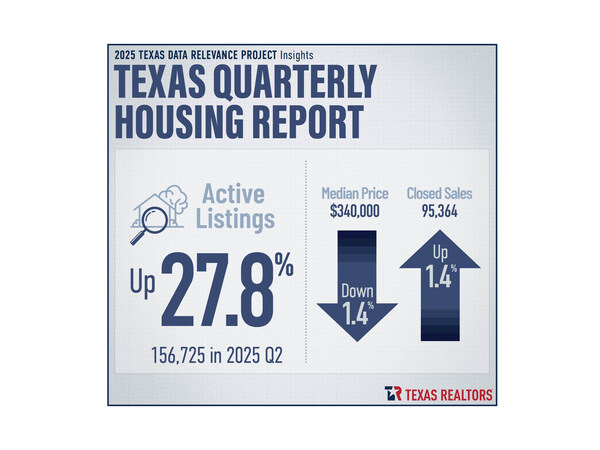 2025 TEXAS DATA RELEVANCE PROJECT Insights

TEXAS QUARTERLY HOUSING REPORT

Active Listings

Up 27.8%

156,725 in 2025 Q2

Median Price
$340,000

Down
1.4%

Closed Sales
95,364

Up
1.4%

TR TEXAS REALTORS