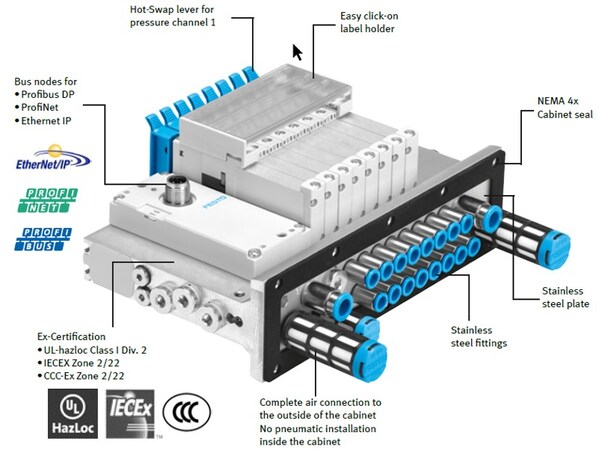 Hot-Swap lever for pressure channel 1

Easy click-on label holder

Bus nodes for
• Profibus DP
• ProfiNet
• Ethernet IP

EtherNet/IP

PROFI NET

PROFI BUS

FESTO

NEMA 4x Cabinet seal

Stainless steel plate

Stainless steel fittings

Ex-Certification
• UL-hazloc Class I Div. 2
• IECEX Zone 2/22
• CCC-Ex Zone 2/22

UL HazLoc

IECEx

CCC

Complete air connection to the outside of the cabinet
No pneumatic installation inside the cabinet