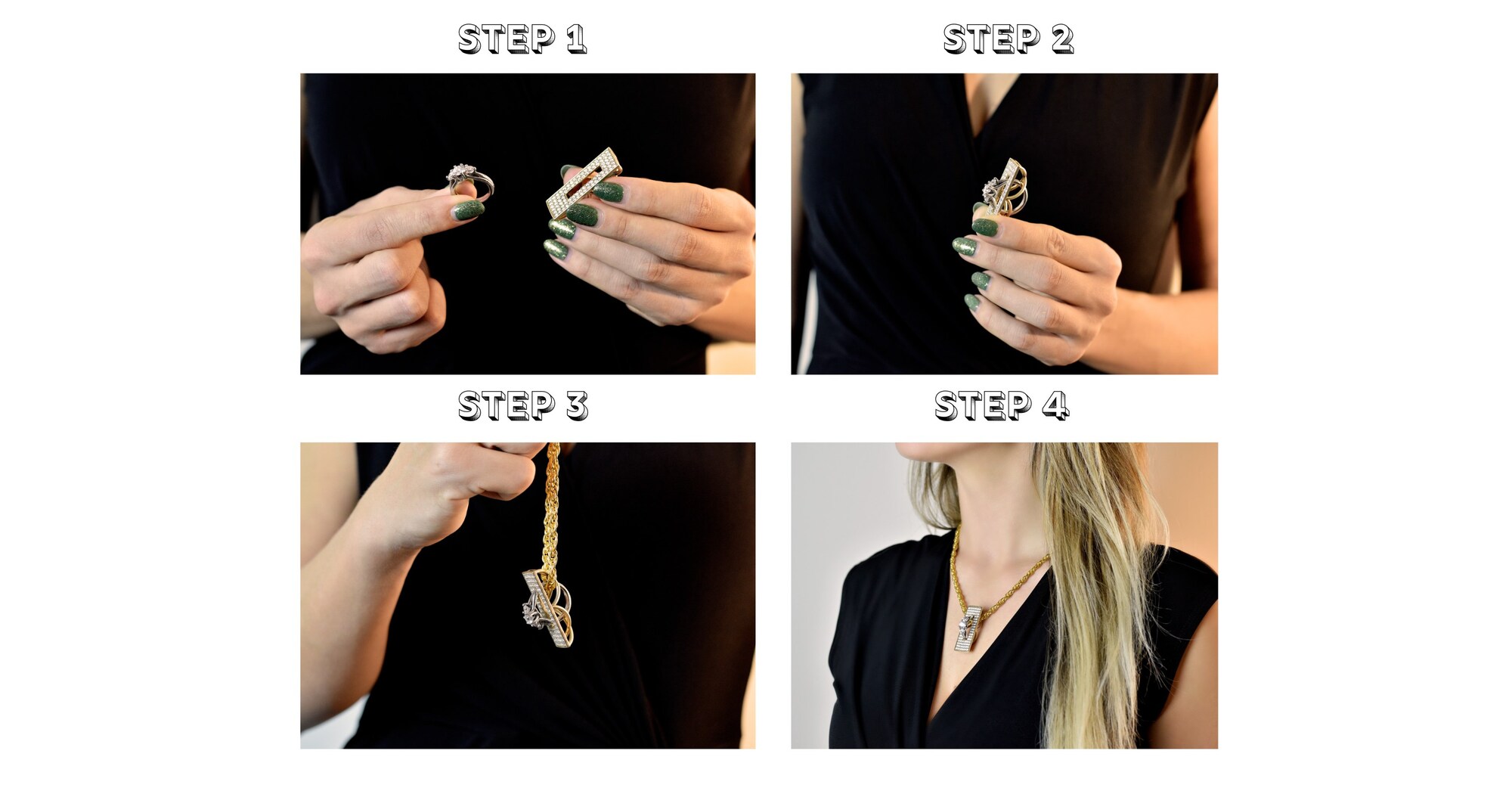 STEP 1

STEP 2

STEP 3

STEP 4