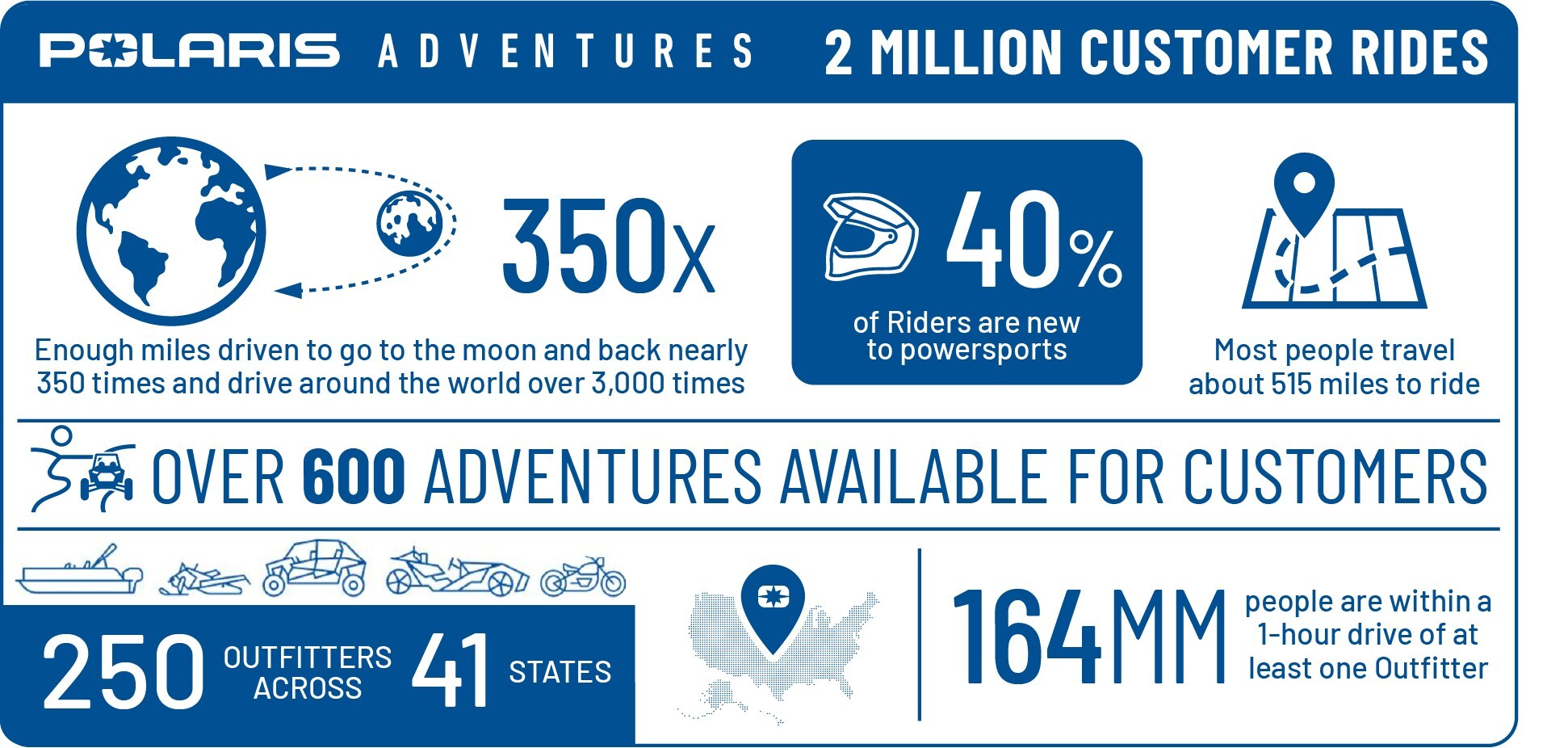 POLARIS ADVENTURES 2 MILLION CUSTOMER RIDES

350x

Enough miles driven to go to the moon and back nearly 350 times and drive around the world over 3,000 times

40%

of Riders are new to powersports

Most people travel about 515 miles to ride

OVER 600 ADVENTURES AVAILABLE FOR CUSTOMERS

250 OUTFITTERS ACROSS 41 STATES

164MM people are within a 1-hour drive of at least one Outfitter