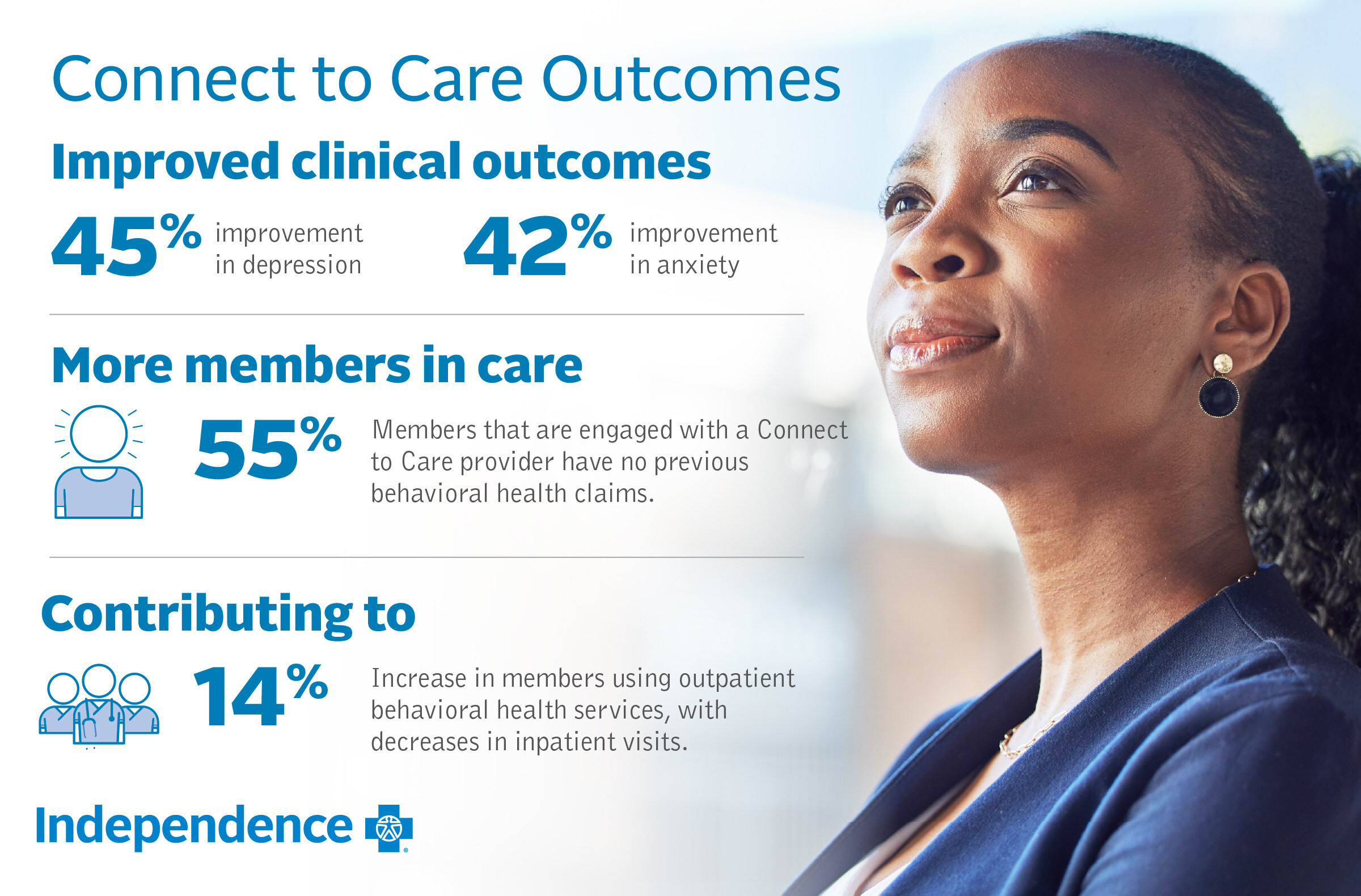 Connect to Care Outcomes

Improved clinical outcomes

45% improvement in depression

42% improvement in anxiety

More members in care

55% Members that are engaged with a Connect to Care provider have no previous behavioral health claims.

Contributing to

14% Increase in members using outpatient behavioral health services, with decreases in inpatient visits.

Independence